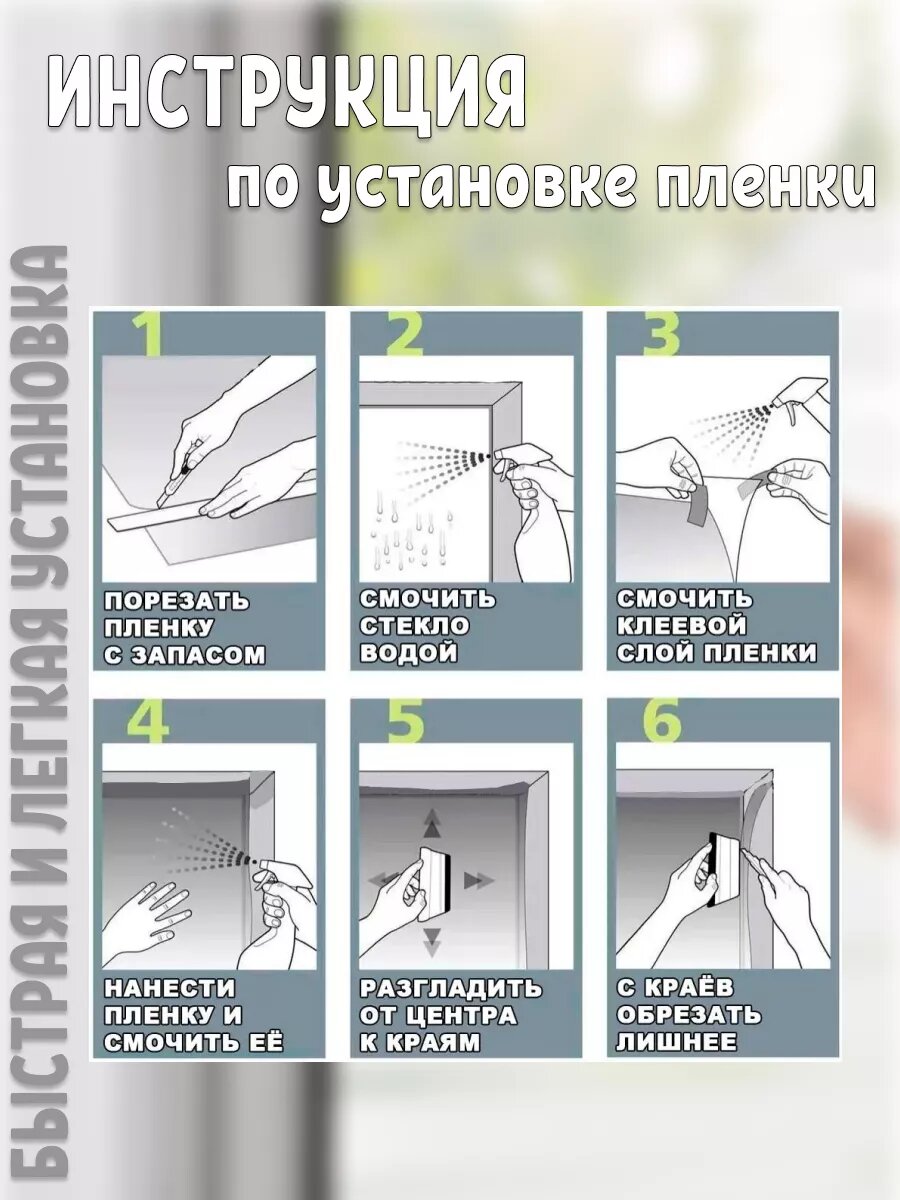 ИНСТРУКЦИЯ

по установке пленки

БЫСТРАЯ И ЛЕГКАЯ УСТАНОВКА

1

ПОРЕЗАТЬ ПЛЕНКУ С ЗАПАСОМ

2

СМОЧИТЬ СТЕКЛО ВОДОЙ

3

СМОЧИТЬ КЛЕЕВОЙ СЛОЙ ПЛЕНКИ

4

НАНЕСТИ ПЛЕНКУ И СМОЧИТЬ ЕЁ

5

РАЗГЛАДИТЬ ОТ ЦЕНТРА К КРАЯМ

6

С КРАЁВ ОБРЕЗАТЬ ЛИШНЕЕ