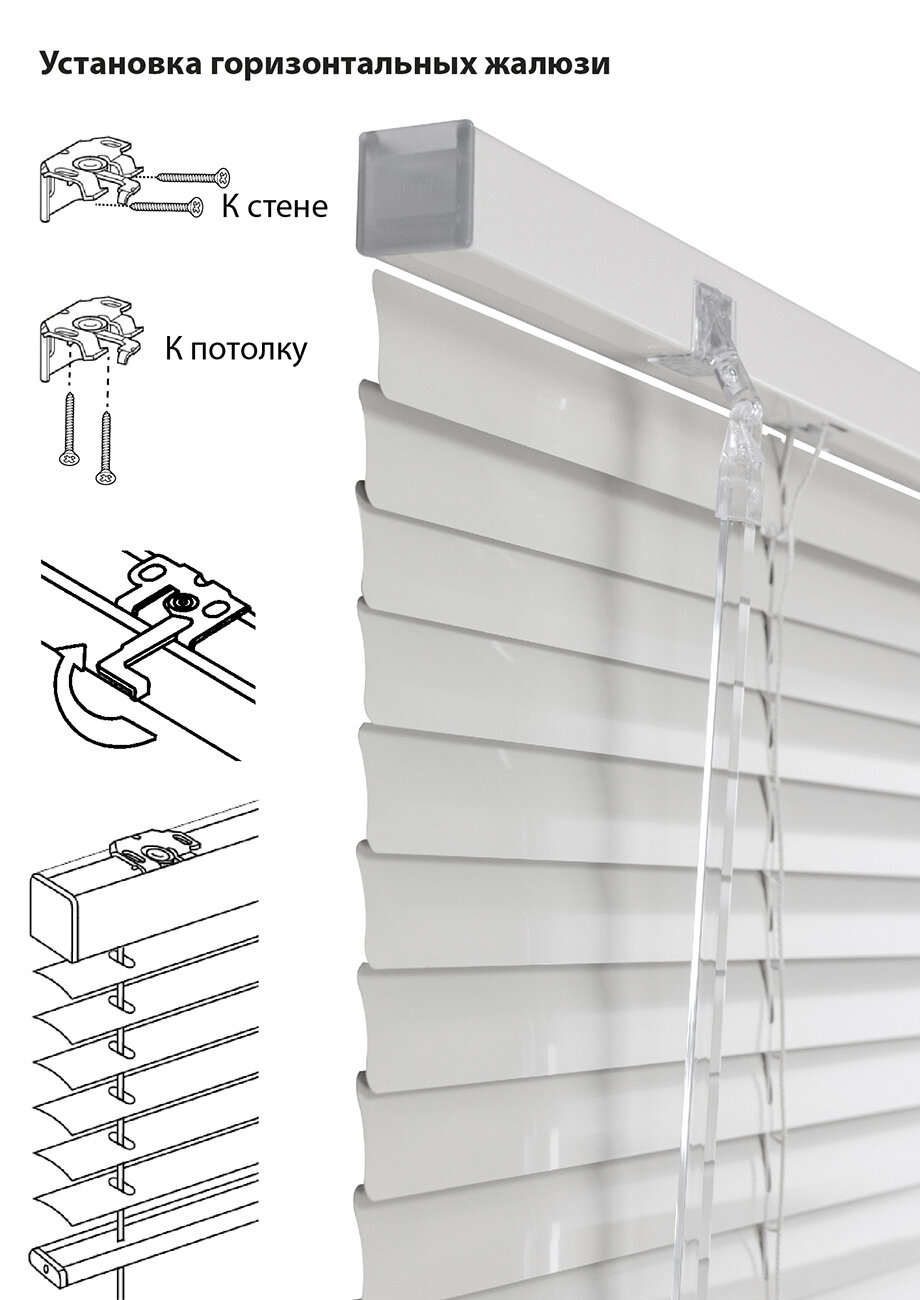 Установка горизонтальных жалюзи

К стене

К потолку