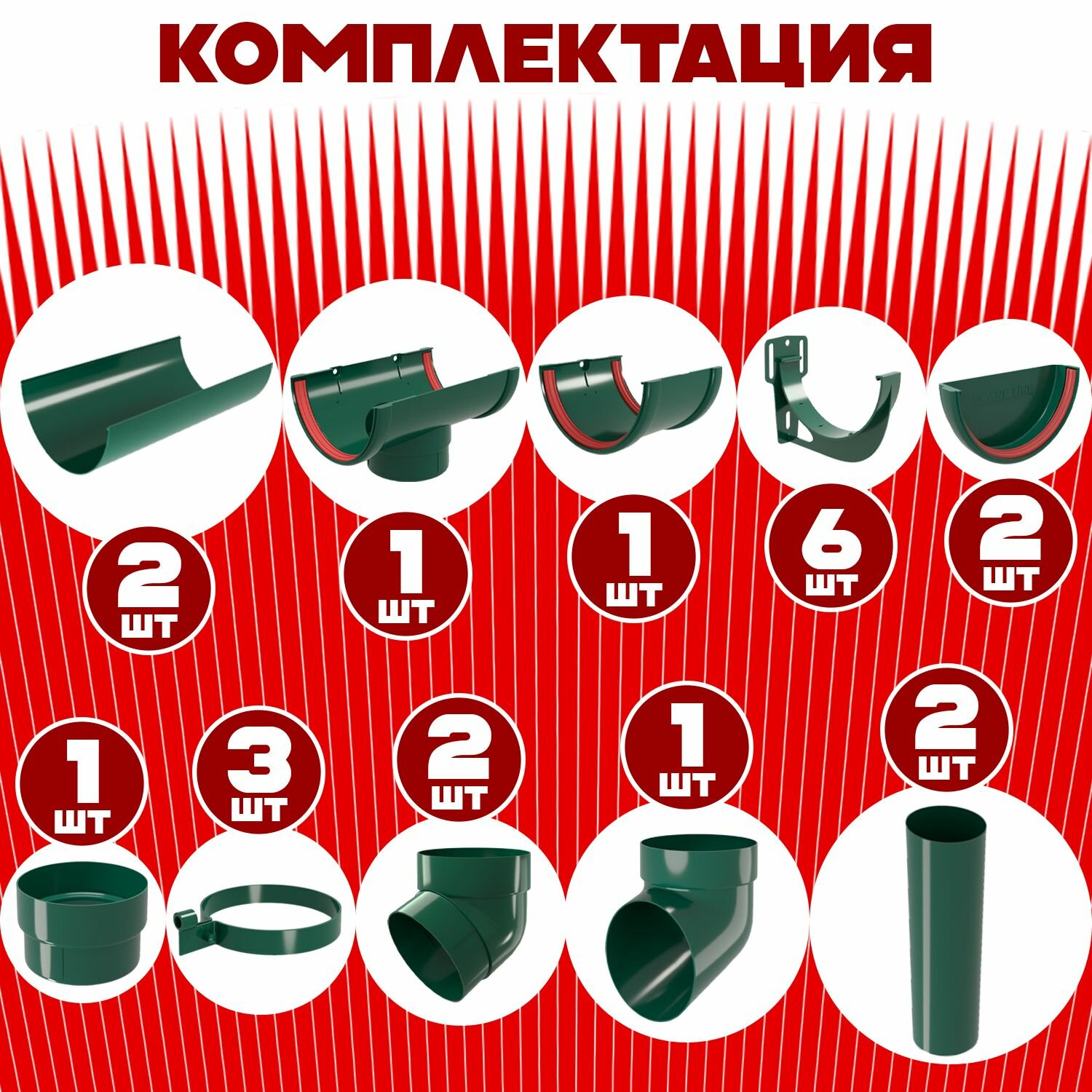 КОМПЛЕКТАЦИЯ

2 шт

1 шт

1 шт

6 шт

2 шт

1 шт

3 шт

2 шт

1 шт

2 шт