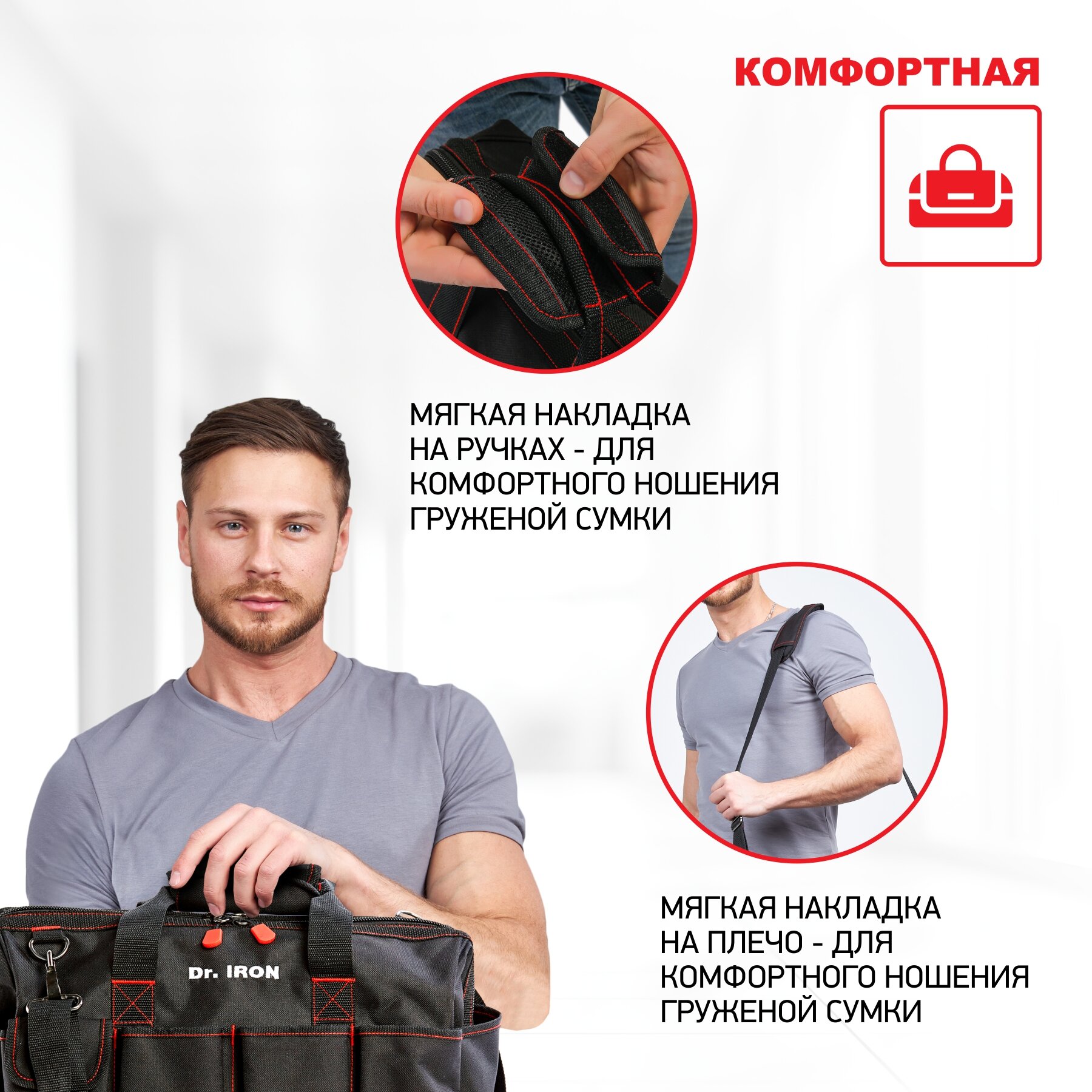 КОМФОРТНАЯ

МЯГКАЯ НАКЛАДКА НА РУЧКАХ - ДЛЯ КОМФОРТНОГО НОШЕНИЯ ГРУЖЕНОЙ СУМКИ

МЯГКАЯ НАКЛАДКА НА ПЛЕЧО - ДЛЯ КОМФОРТНОГО НОШЕНИЯ ГРУЖЕНОЙ СУМКИ

Dr. IRON