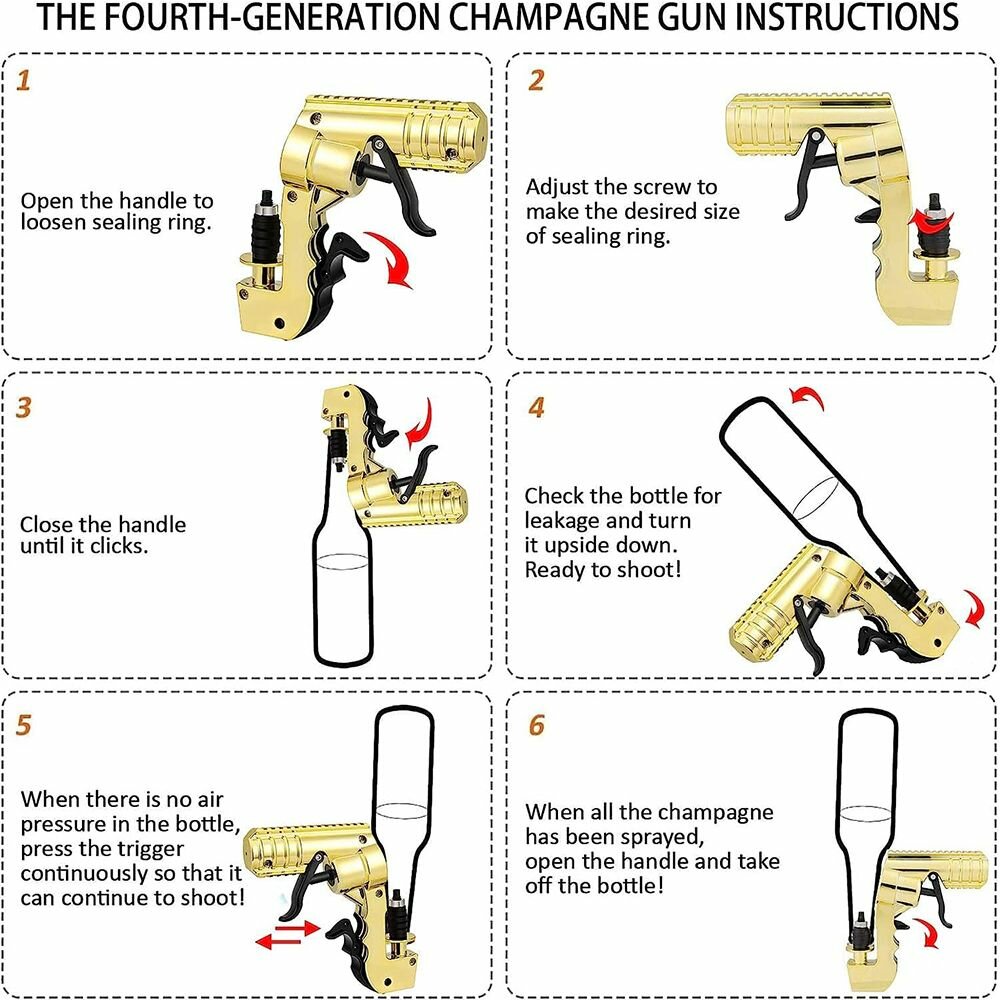 THE FOURTH-GENERATION CHAMPAGNE GUN INSTRUCTIONS

1

Open the handle to loosen sealing ring.

2

Adjust the screw to make the desired size of sealing ring.

3

Close the handle until it clicks.

4

Check the bottle for leakage and turn it upside down. Ready to shoot!

5

When there is no air pressure in the bottle, press the trigger continuously so that it can continue to shoot!

6

When all the champagne has been sprayed, open the handle and take off the bottle!