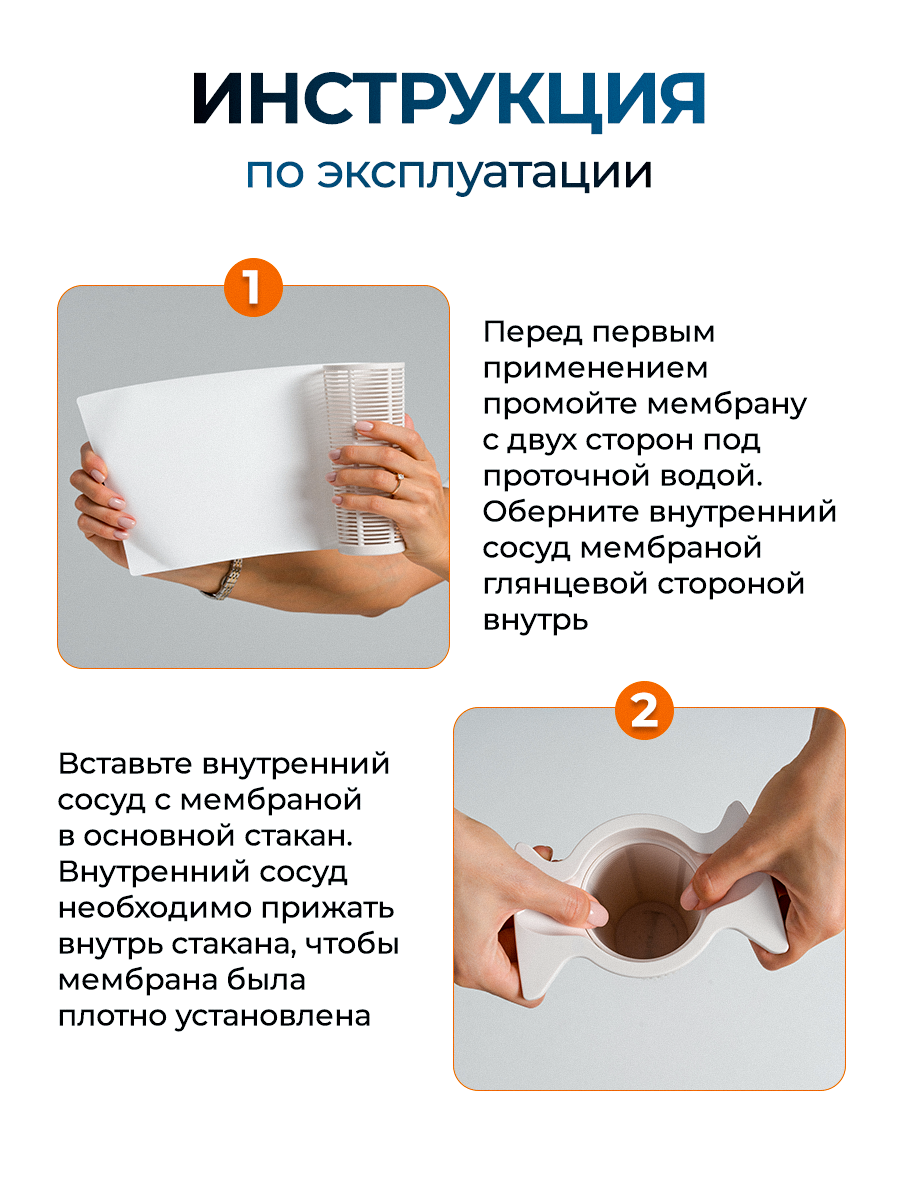 ИНСТРУКЦИЯ
по эксплуатации

1

Перед первым применением промойте мембрану с двух сторон под проточной водой. Оберните внутренний сосуд мембраной глянцевой стороной внутрь

2

Вставьте внутренний сосуд с мембраной в основной стакан. Внутренний сосуд необходимо прижать внутрь стакана, чтобы мембрана была плотно установлена