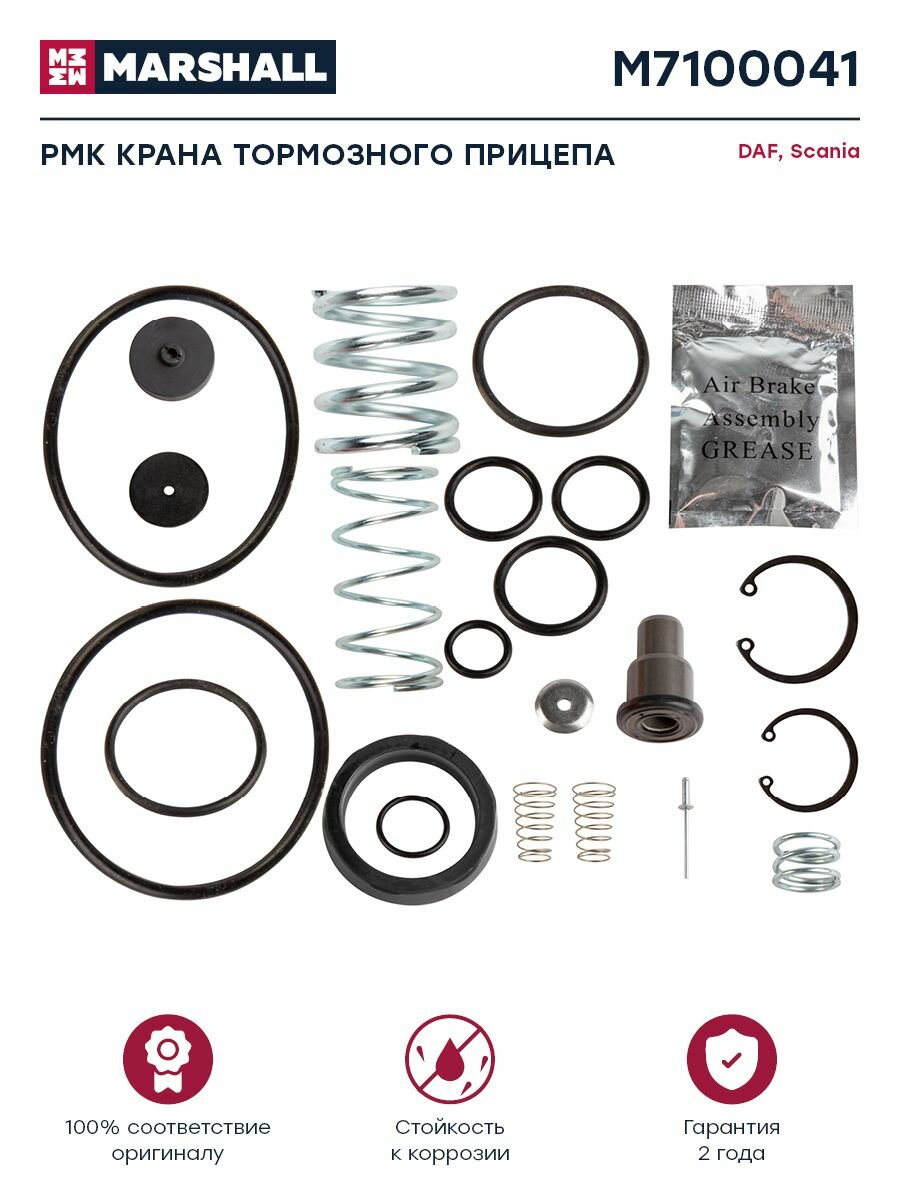 MARSHALL

M7100041

РМК КРАНА ТОРМОЗНОГО ПРИЦЕПА

DAF, Scania

Air Brake Assembly GREASE

100% соответствие оригиналу

Стойкость к коррозии

Гарантия 2 года