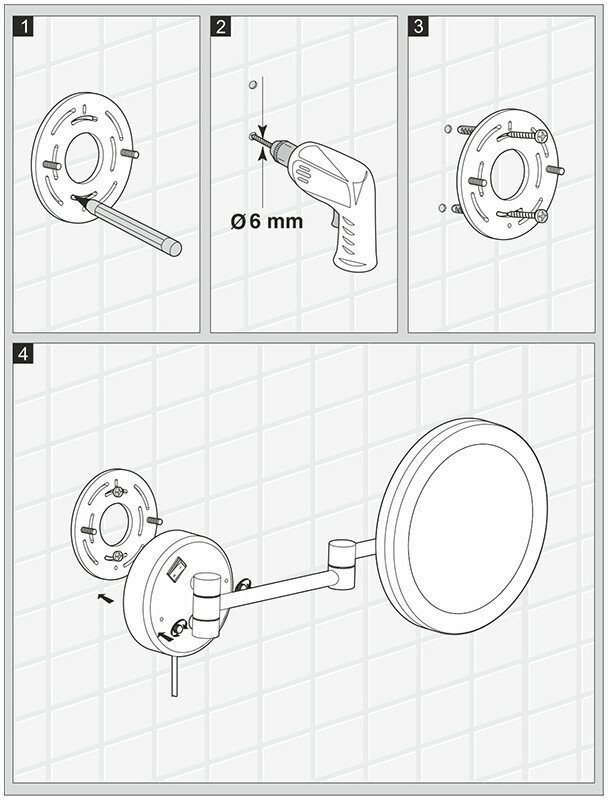 1
2
Ø 6 mm
3
4