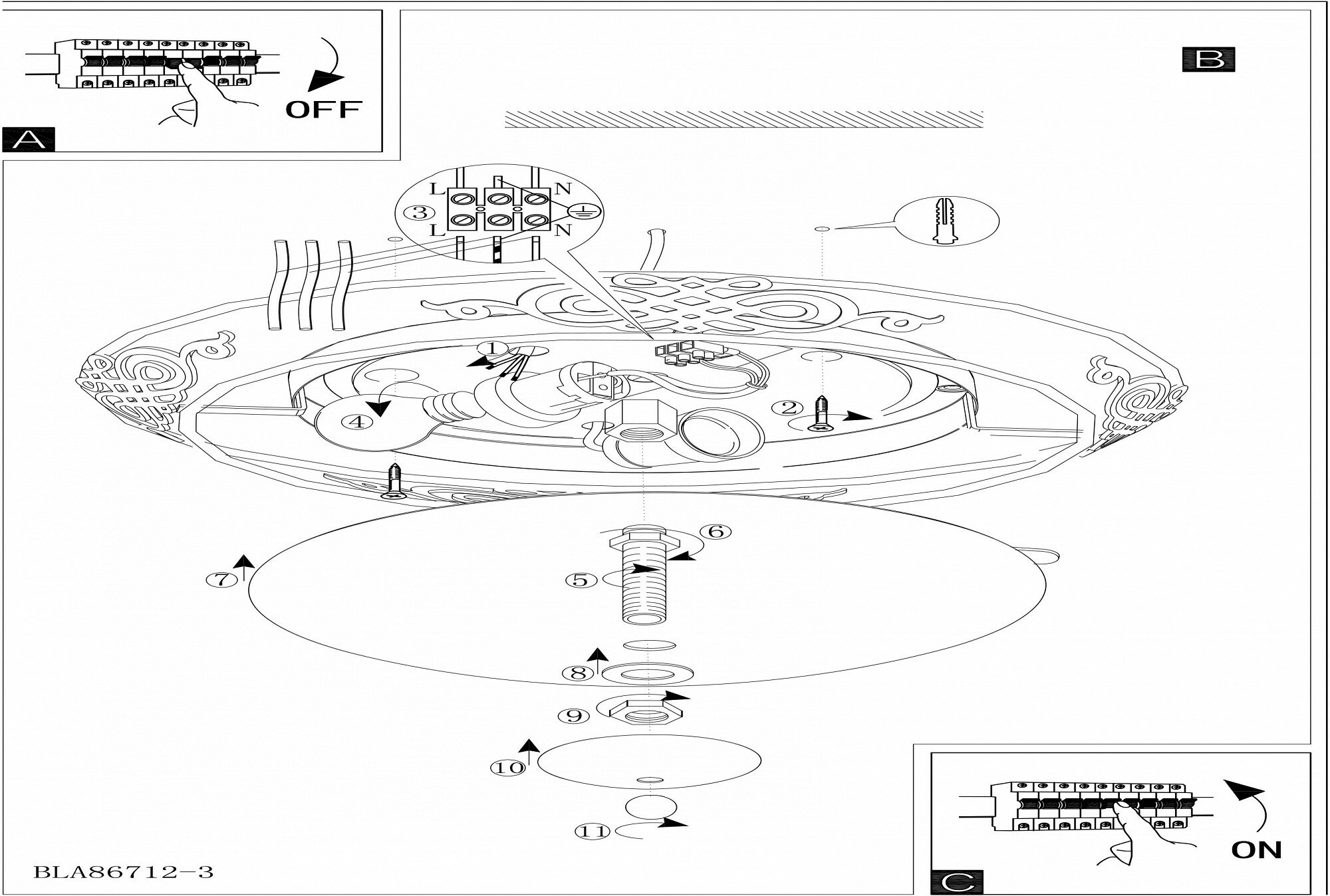 OFF

A

B

L N
3
L N

1

4

2

6

7

5

8

9

10

11

BLA86712-3

ON

C