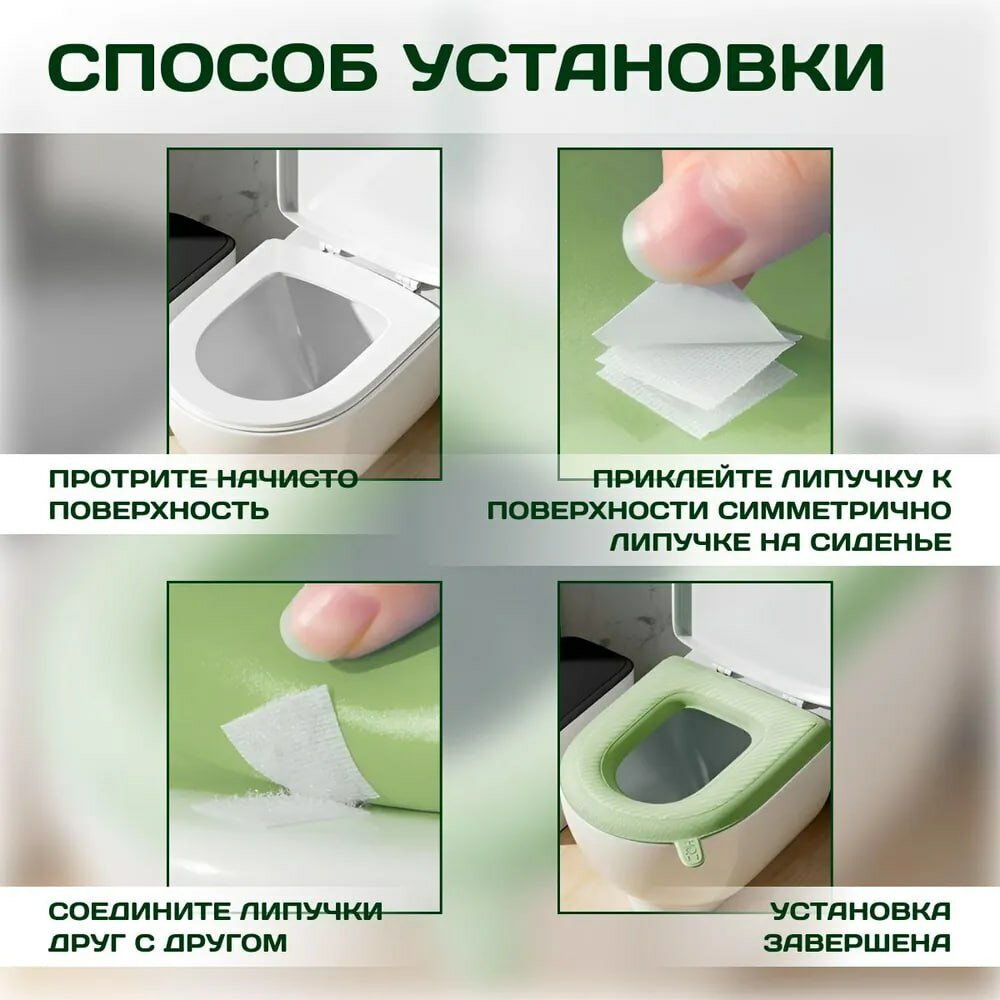 СПОСОБ УСТАНОВКИ

ПРОТРИТЕ НАЧИСТО ПОВЕРХНОСТЬ

ПРИКЛЕЙТЕ ЛИПУЧКУ К ПОВЕРХНОСТИ СИММЕТРИЧНО ЛИПУЧКЕ НА СИДЕНЬЕ

СОЕДИНИТЕ ЛИПУЧКИ ДРУГ С ДРУГОМ

УСТАНОВКА ЗАВЕРШЕНА