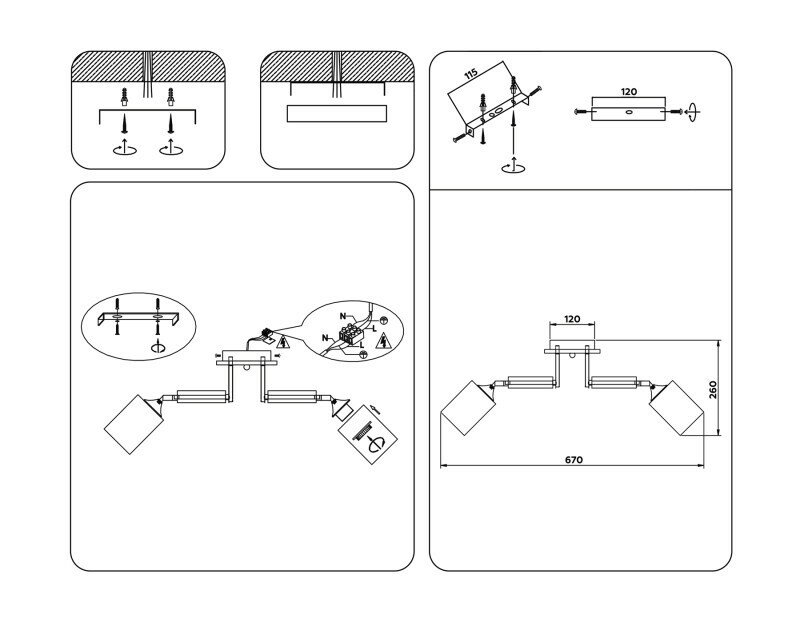 115

120

N
L
N
L

120

260

670