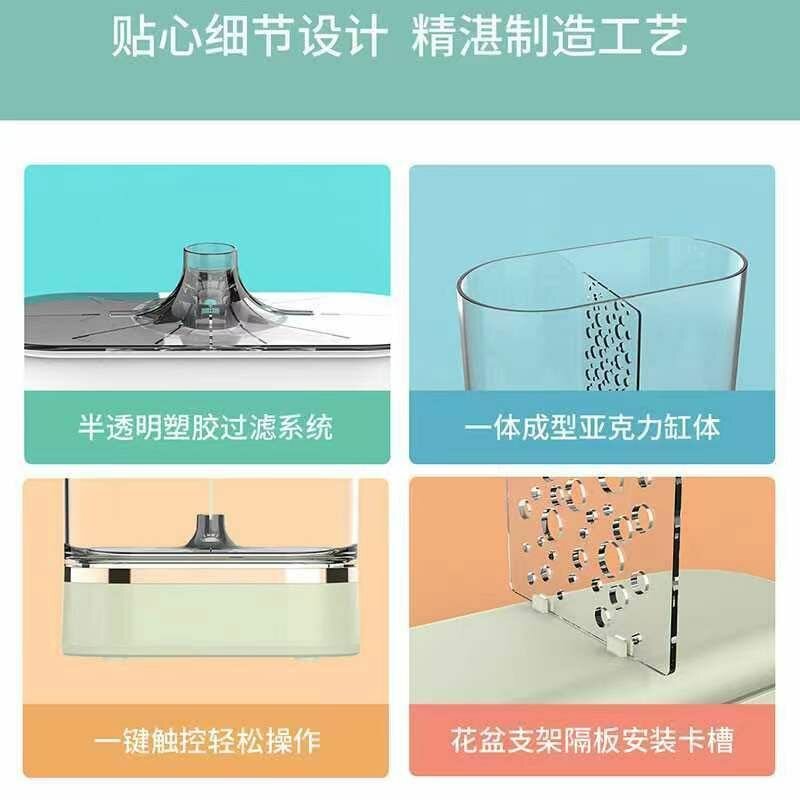 贴心细节设计 精湛制造工艺

半透明塑胶过滤系统

一体成型亚克力缸体

一键触控轻松操作

花盆支架隔板安装卡槽