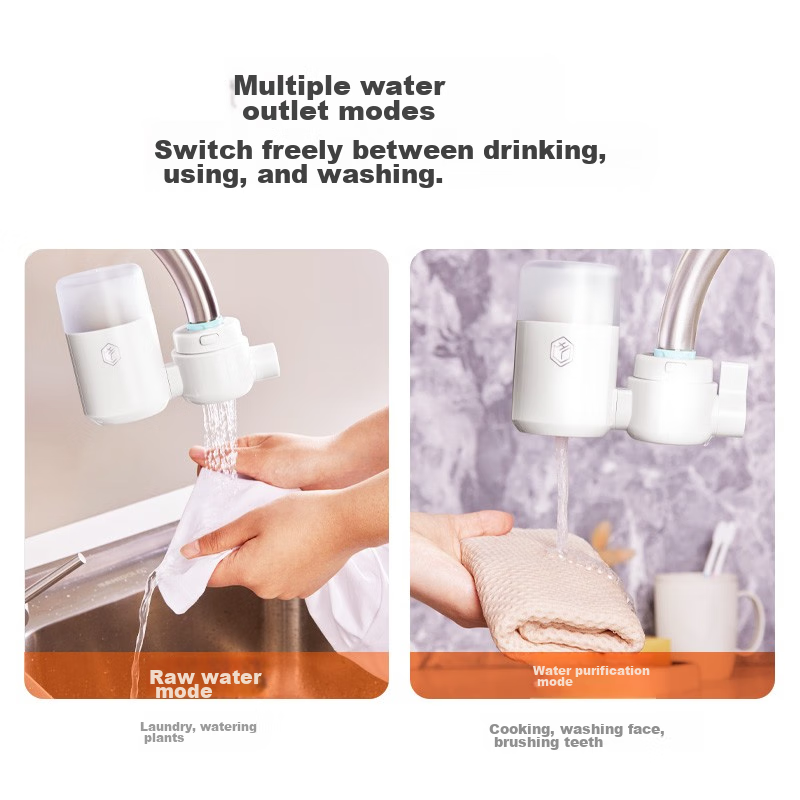 Multiple water outlet modes

Switch freely between drinking, using, and washing.

Raw water mode

Laundry, watering plants

Water purification mode

Cooking, washing face, brushing teeth