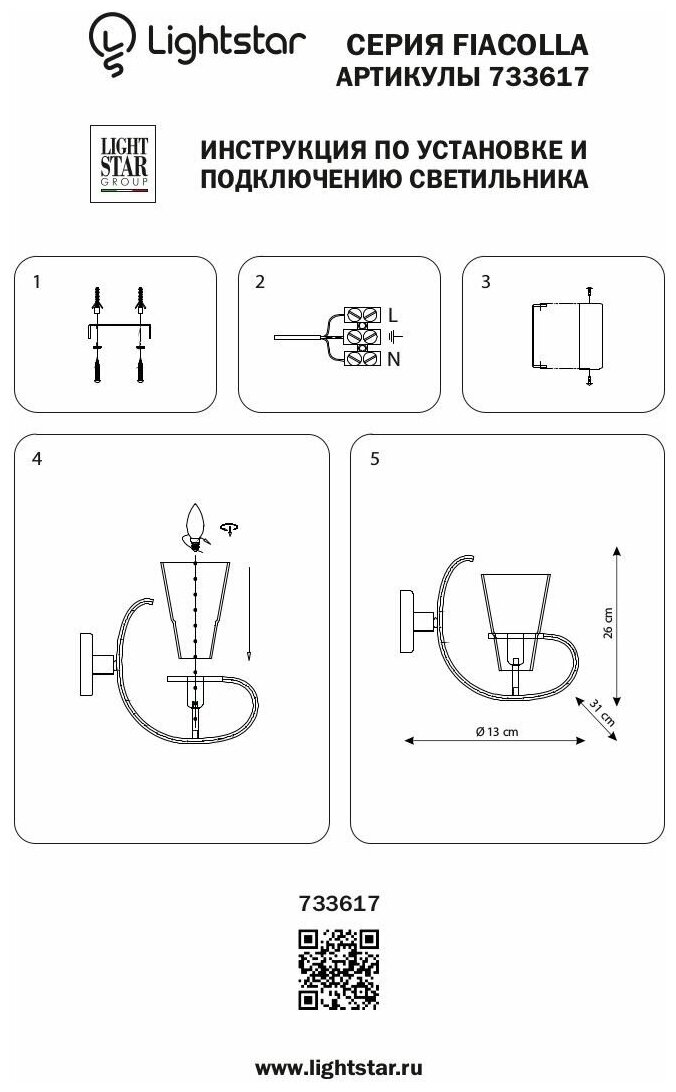 Lightstar

СЕРИЯ FIACOLLA
АРТИКУЛЫ 733617

LIGHT STAR GROUP

ИНСТРУКЦИЯ ПО УСТАНОВКЕ И ПОДКЛЮЧЕНИЮ СВЕТИЛЬНИКА

1

2

L
N

3

4

5

26 cm

31 cm

Ø 13 cm

733617

www.lightstar.ru