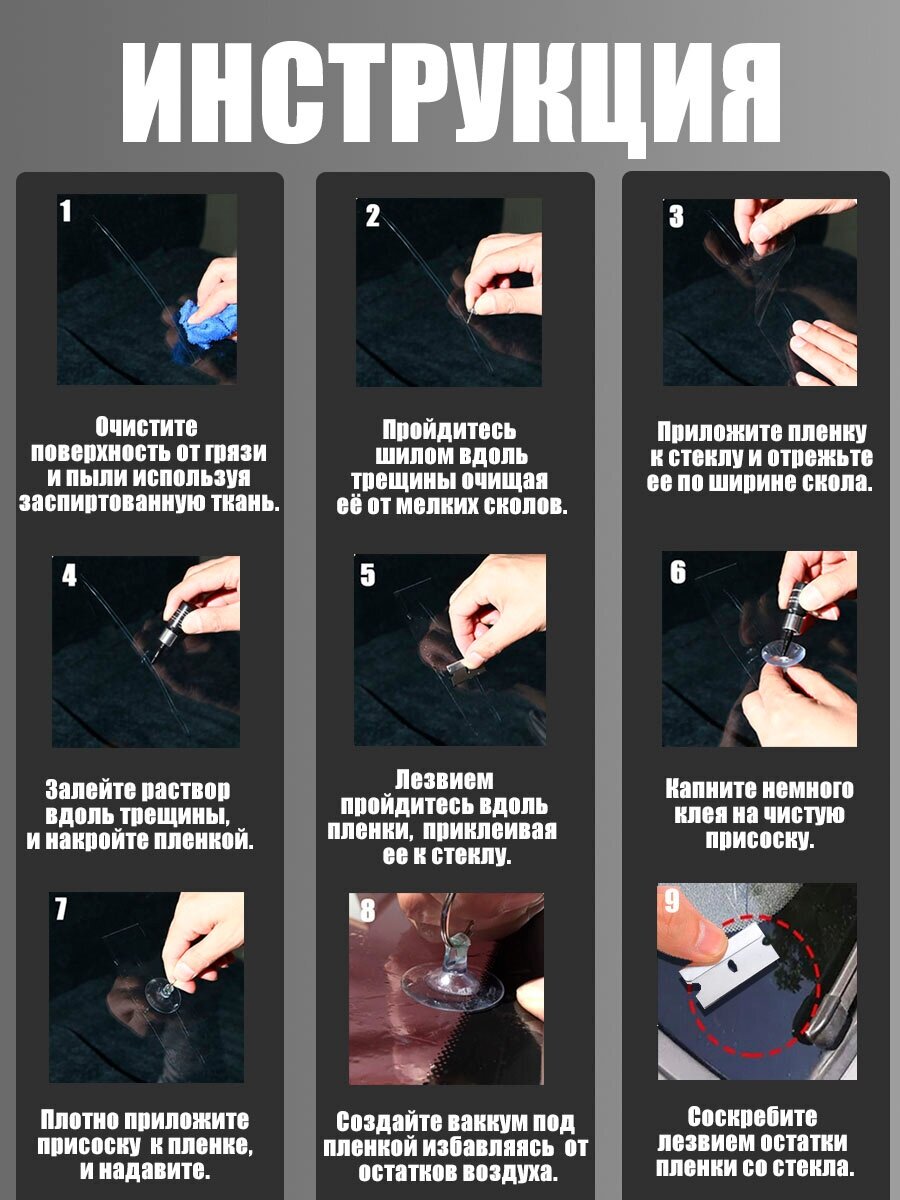 ИНСТРУКЦИЯ

1

Очистите поверхность от грязи и пыли используя заспиртованную ткань.

2

Пройдитесь шилом вдоль трещины очищая её от мелких сколов.

3

Приложите пленку к стеклу и отрежьте ее по ширине скола.

4

Залейте раствор вдоль трещины, и накройте пленкой.

5

Лезвием пройдитесь вдоль пленки, приклеивая ее к стеклу.

6

Капните немного клея на чистую присоску.

7

Плотно приложите присоску к пленке, и надавите.

8

Создайте ваккум под пленкой избавляясь от остатков воздуха.

9

Соскребите лезвием остатки пленки со стекла.