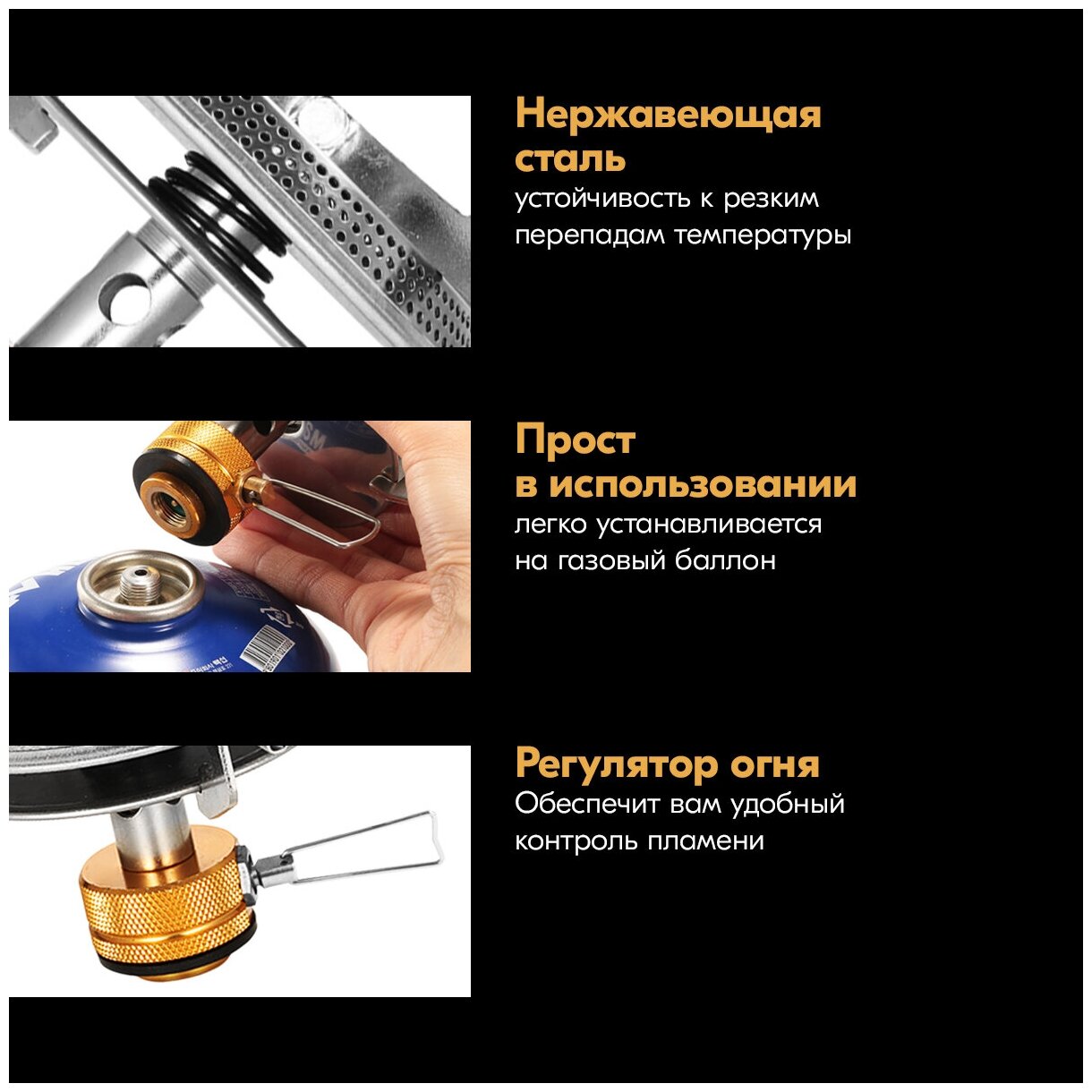 Нержавеющая сталь
устойчивость к резким перепадам температуры

Прост в использовании
легко устанавливается на газовый баллон

Регулятор огня
Обеспечит вам удобный контроль пламени