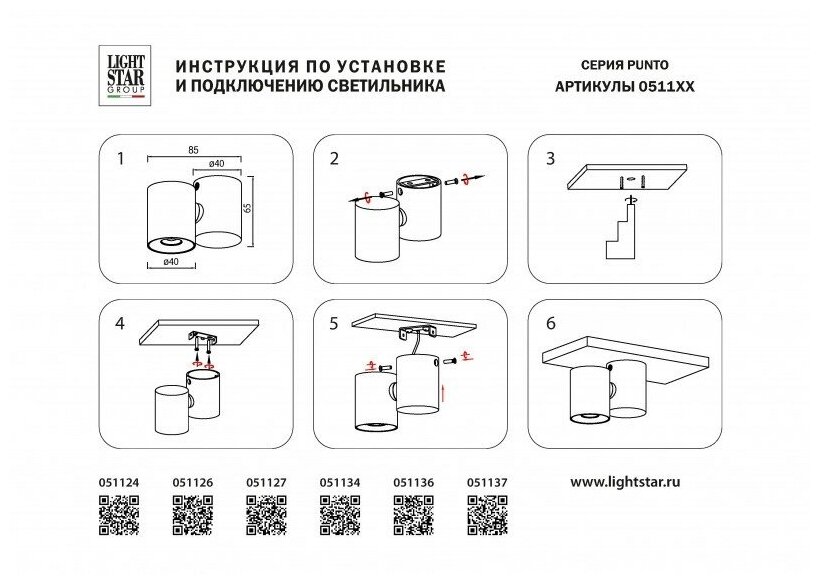 LIGHT STAR GROUP

ИНСТРУКЦИЯ ПО УСТАНОВКЕ И ПОДКЛЮЧЕНИЮ СВЕТИЛЬНИКА

СЕРИЯ PUNTO
АРТИКУЛЫ 0511XX

1
85
ø40
65
ø40

2

3

4

5

6

051124 051126 051127 051134 051136 051137

www.lightstar.ru