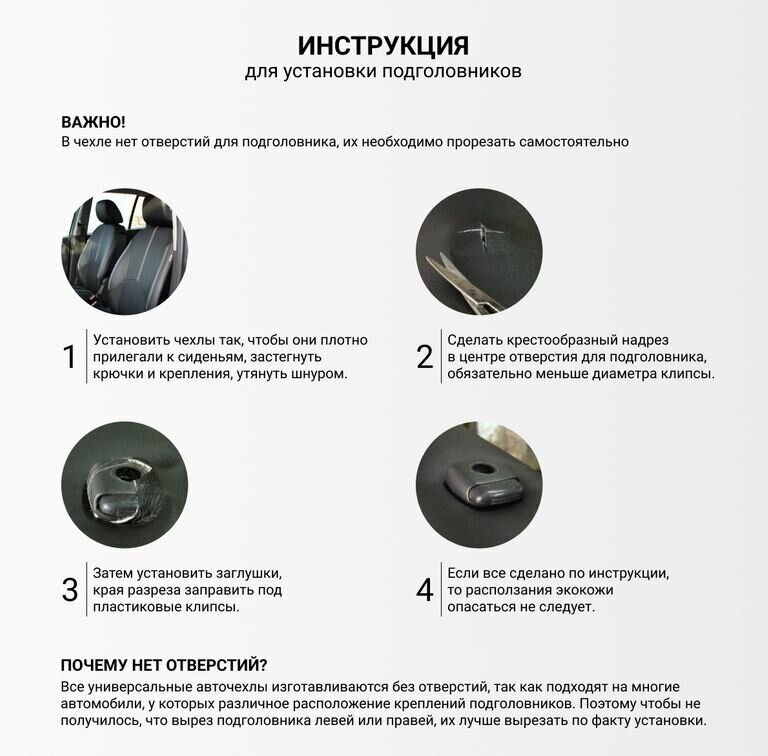 ИНСТРУКЦИЯ
для установки подголовников

ВАЖНО!
В чехле нет отверстий для подголовника, их необходимо прорезать самостоятельно

1 Установить чехлы так, чтобы они плотно прилегали к сиденьям, застегнуть крючки и крепления, утянуть шнуром.

2 Сделать крестообразный надрез в центре отверстия для подголовника, обязательно меньше диаметра клипсы.

3 Затем установить заглушки, края разреза заправить под пластиковые клипсы.

4 Если все сделано по инструкции, то расползания экокожи опасаться не следует.

ПОЧЕМУ НЕТ ОТВЕРСТИЙ?
Все универсальные авточехлы изготавливаются без отверстий, так как подходят на многие автомобили, у которых различное расположение креплений подголовников. Поэтому чтобы не получилось, что вырез подголовника левей или правей, их лучше вырезать по факту установки.