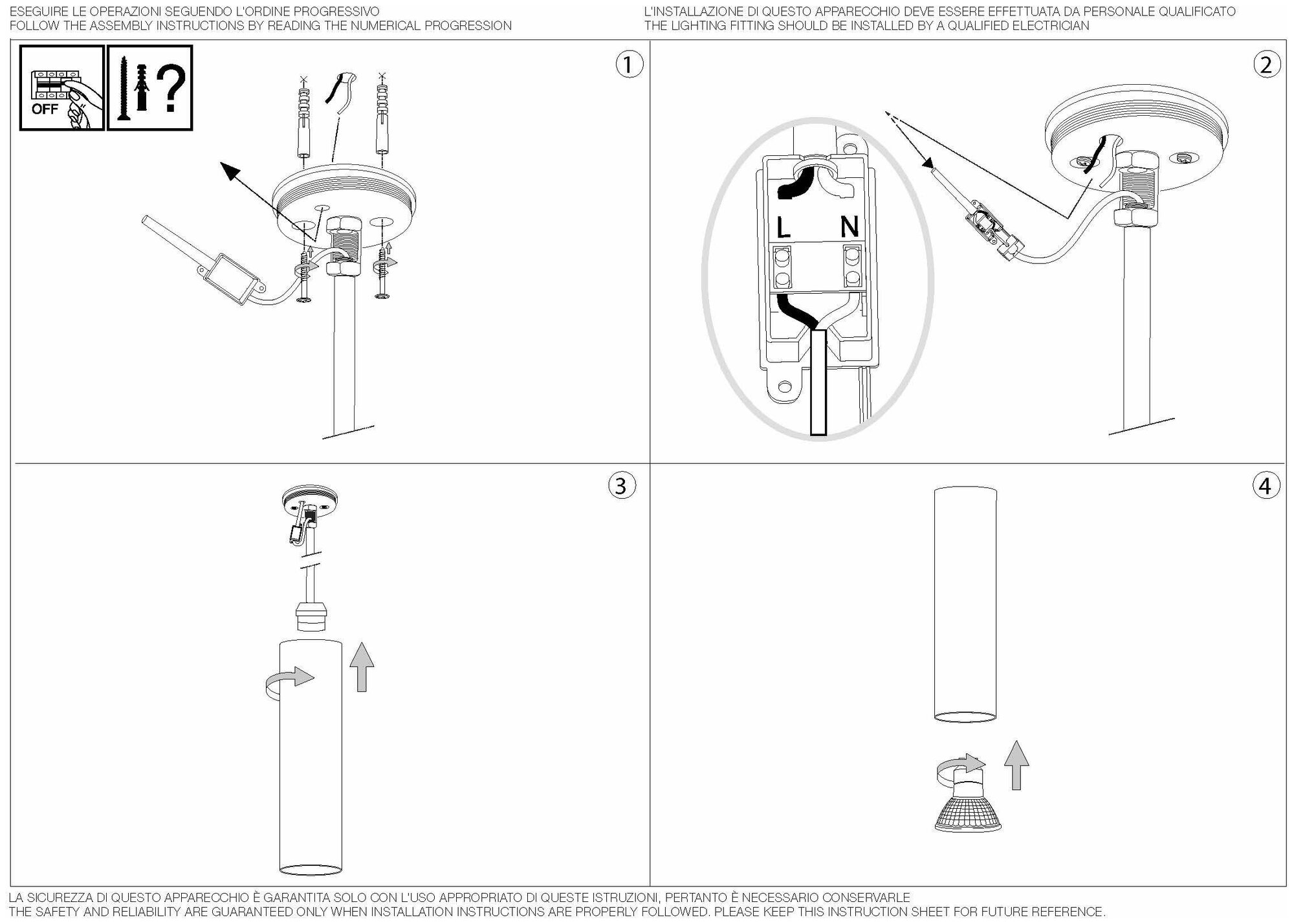 ESEGUIRE LE OPERAZIONI SEGUENDO L'ORDINE PROGRESSIVO
FOLLOW THE ASSEMBLY INSTRUCTIONS BY READING THE NUMERICAL PROGRESSION

L'INSTALLAZIONE DI QUESTO APPARECCHIO DEVE ESSERE EFFETTUATA DA PERSONALE QUALIFICATO
THE LIGHTING FITTING SHOULD BE INSTALLED BY A QUALIFIED ELECTRICIAN

OFF

?

1

2

L N

3

4

LA SICUREZZA DI QUESTO APPARECCHIO È GARANTITA SOLO CON L'USO APPROPRIATO DI QUESTE ISTRUZIONI, PERTANTO È NECESSARIO CONSERVARLE
THE SAFETY AND RELIABILITY ARE GUARANTEED ONLY WHEN INSTALLATION INSTRUCTIONS ARE PROPERLY FOLLOWED. PLEASE KEEP THIS INSTRUCTION SHEET FOR FUTURE REFERENCE.