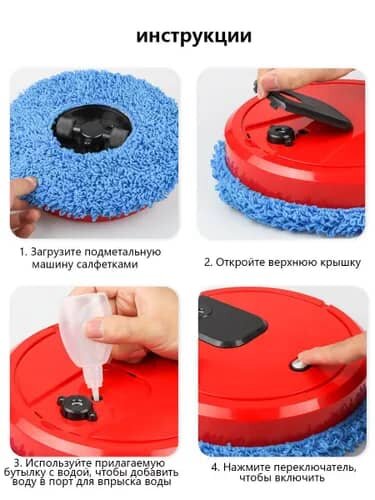 инструкции

1. Загрузите подметальную машину салфетками

2. Откройте верхнюю крышку

3. Используйте прилагаемую бутылку с водой, чтобы добавить воду в порт для впрыска воды

4. Нажмите переключатель, чтобы включить