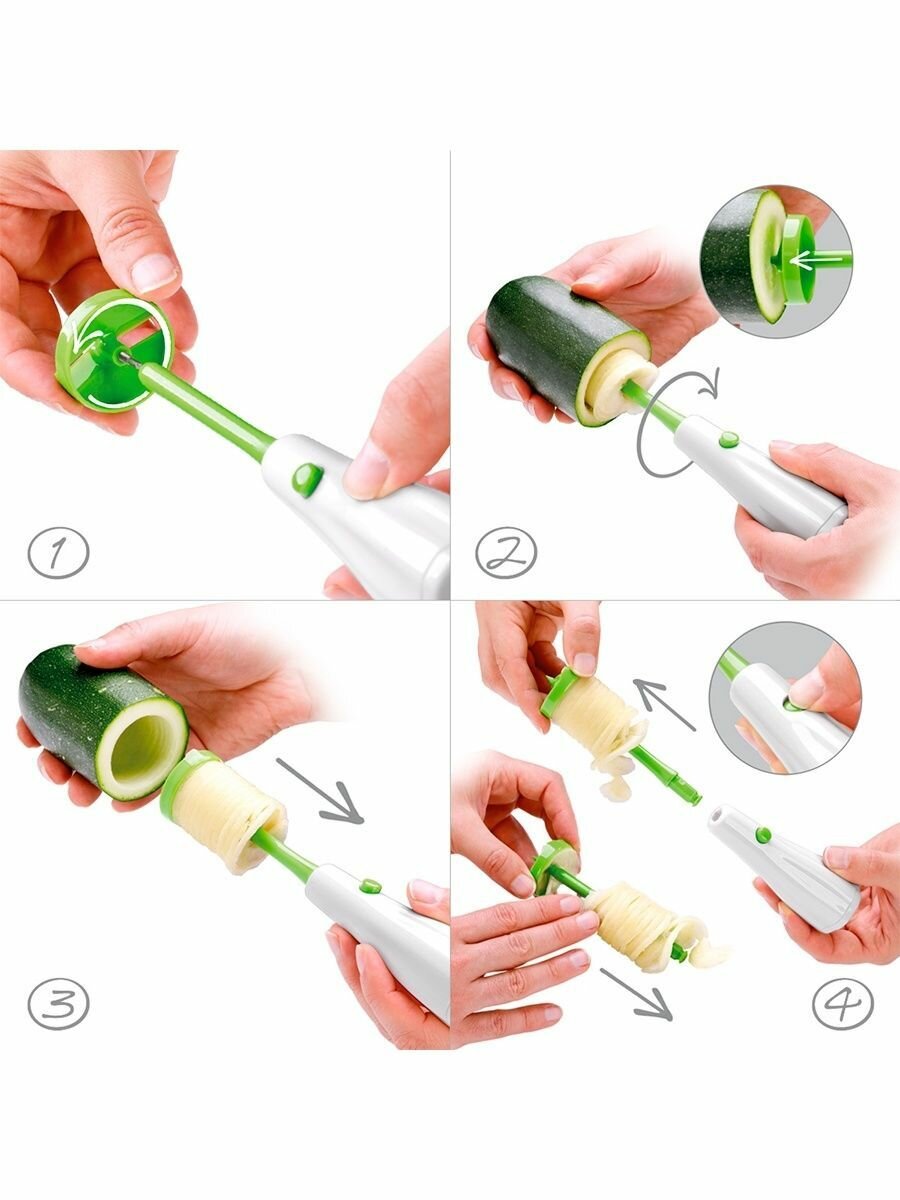 1

2

3

4