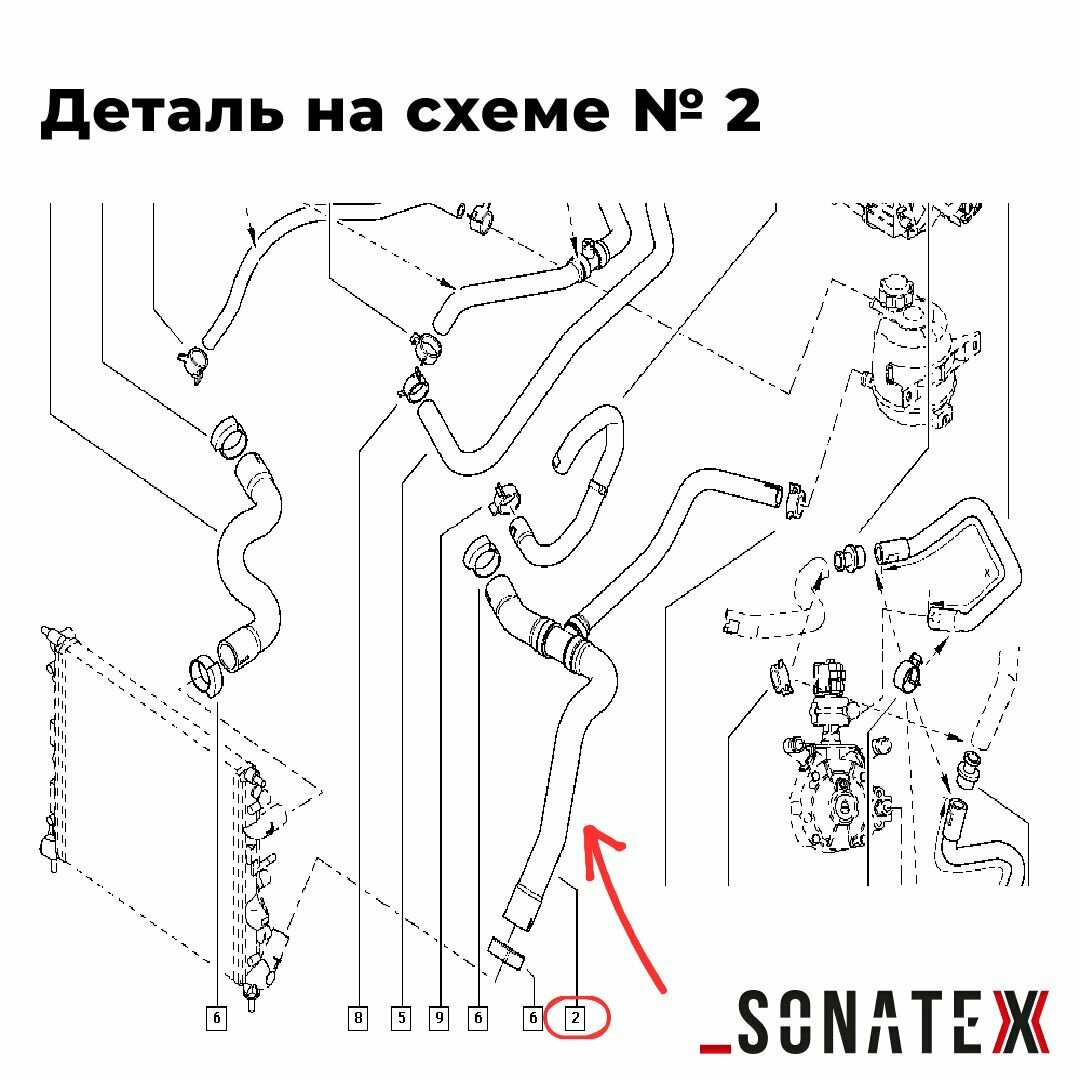 Деталь на схеме № 2

6
8
5
9
6
6
2

_SONATEX