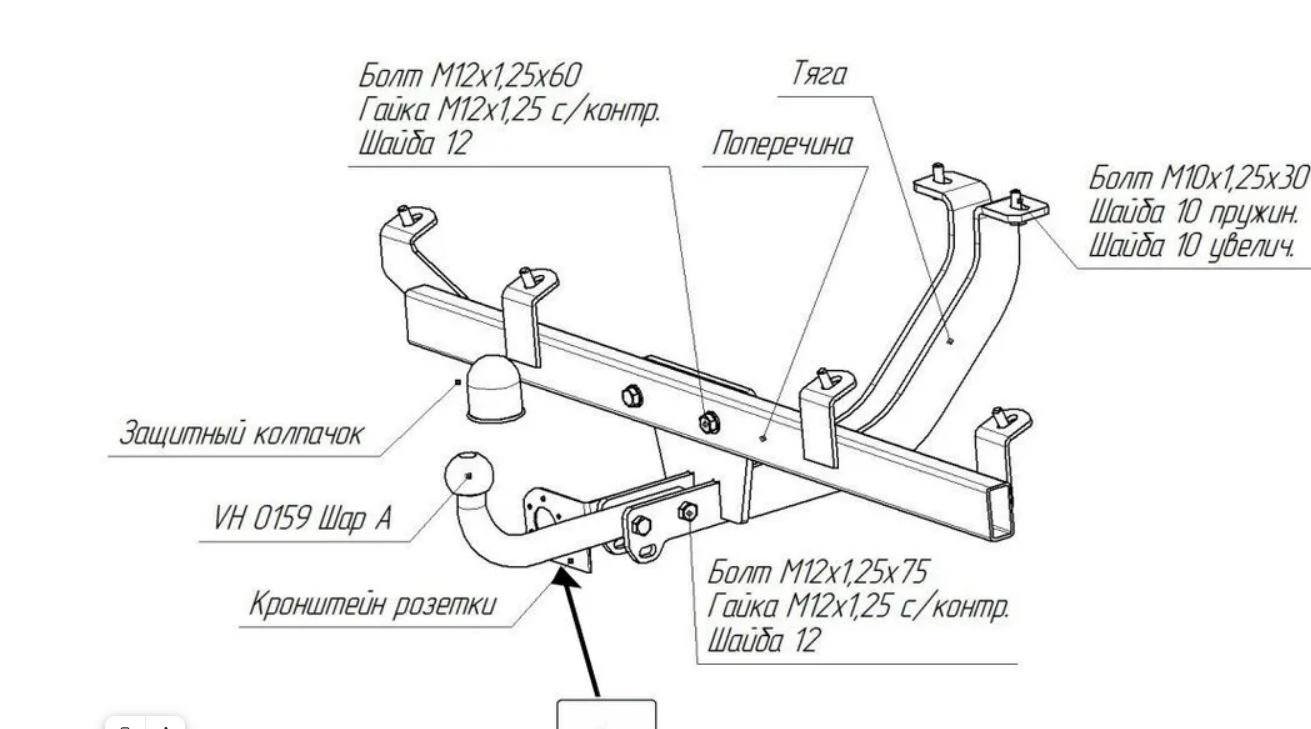 Болт М12х1,25х60
Гайка М12х1,25 с/контр.
Шайба 12

Тяга

Поперечина

Болт М10х1,25х30
Шайба 10 пружин.
Шайба 10 увелич.

Защитный колпачок

VH 0159 Шар А

Кронштейн розетки

Болт М12х1,25х75
Гайка М12х1,25 с/контр.
Шайба 12