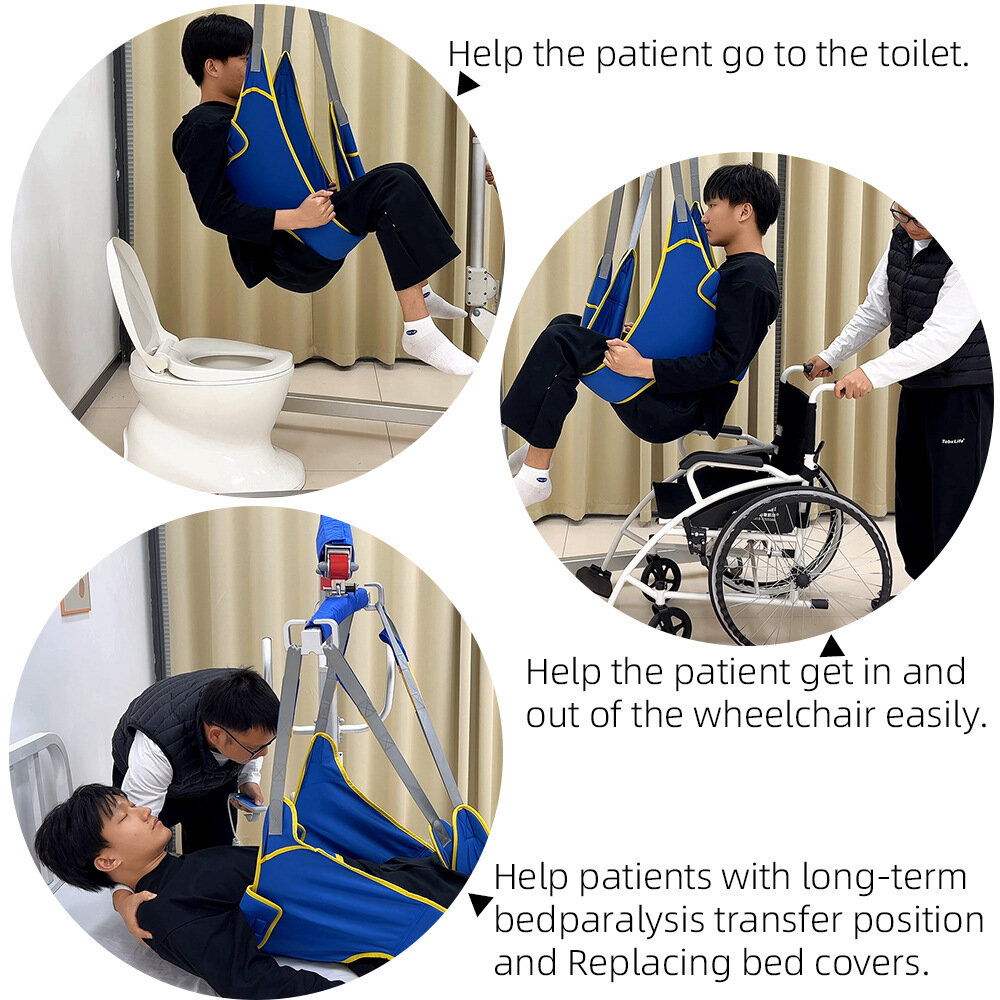 Help the patient go to the toilet.

Help the patient get in and out of the wheelchair easily.

Help patients with long-term bedparalysis transfer position and Replacing bed covers.