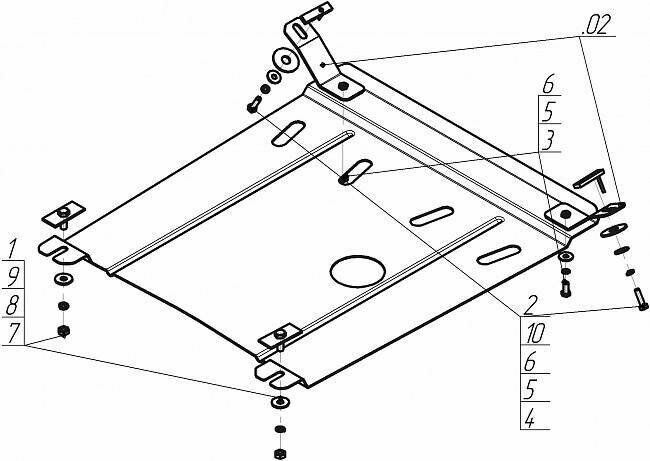 .02
6
5
3
1
9
8
7
2
10
6
5
4