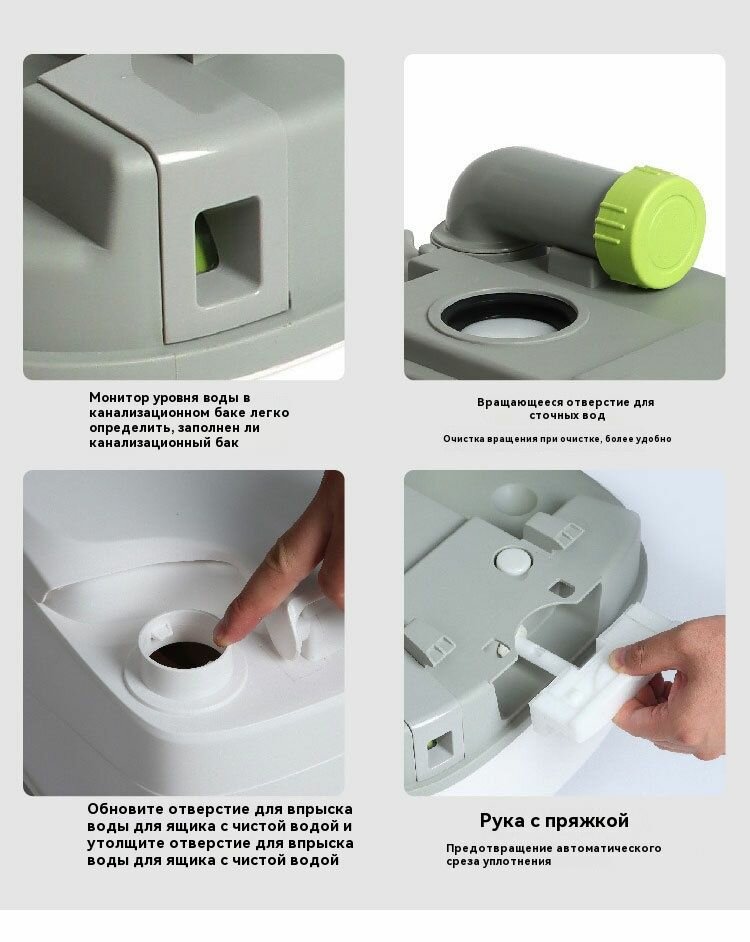 Монитор уровня воды в канализационном баке легко определить, заполнен ли канализационный бак

Вращающееся отверстие для сточных вод

Очистка вращения при очистке, более удобно

Обновите отверстие для впрыска воды для ящика с чистой водой и утолщите отверстие для впрыска воды для ящика с чистой водой

Рука с пряжкой

Предотвращение автоматического среза уплотнения