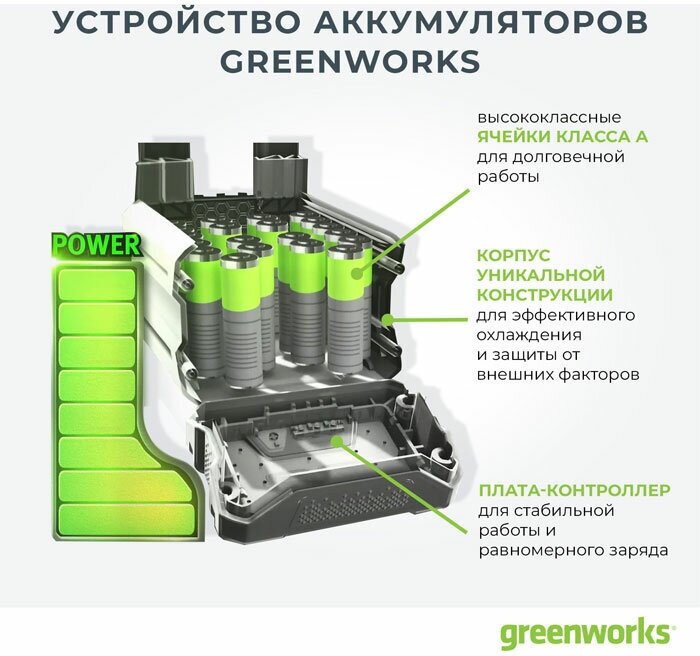 УСТРОЙСТВО АККУМУЛЯТОРОВ GREENWORKS

POWER

высококлассные ЯЧЕЙКИ КЛАССА А для долговечной работы

КОРПУС УНИКАЛЬНОЙ КОНСТРУКЦИИ для эффективного охлаждения и защиты от внешних факторов

ПЛАТА-КОНТРОЛЛЕР для стабильной работы и равномерного заряда

greenworks