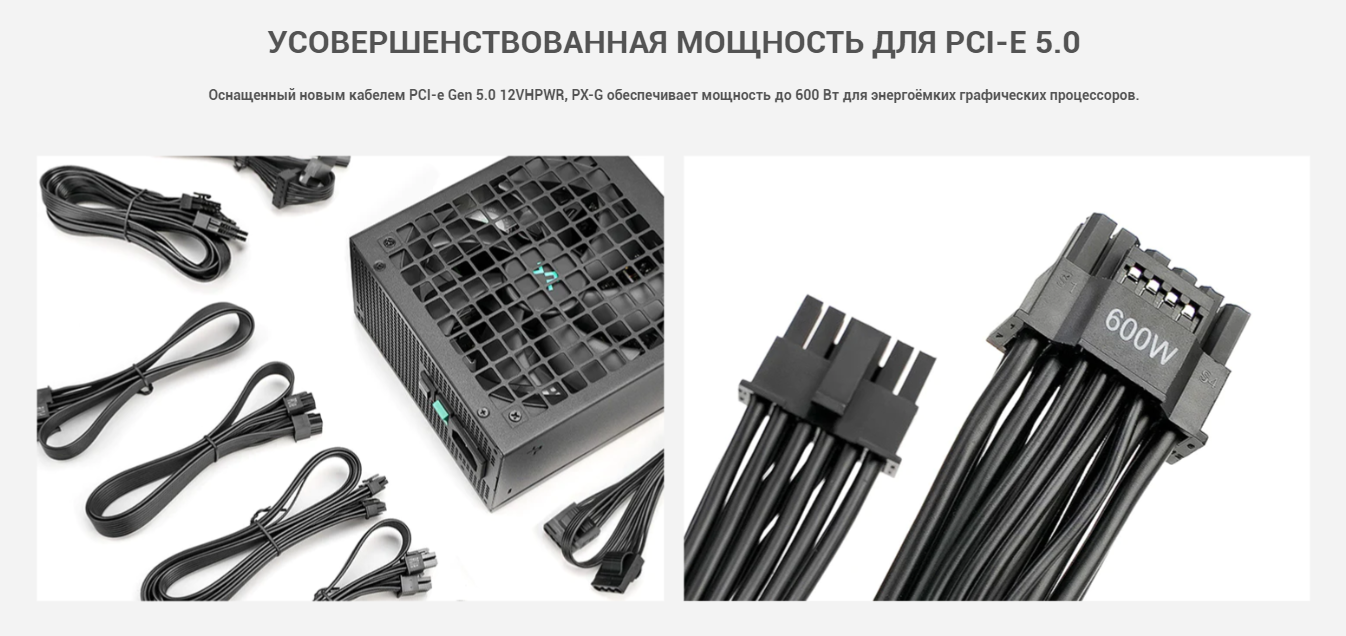 УСОВЕРШЕНСТВОВАННАЯ МОЩНОСТЬ ДЛЯ PCI-E 5.0

Оснащенный новым кабелем PCI-e Gen 5.0 12VHPWR, PX-G обеспечивает мощность до 600 Вт для энергоёмких графических процессоров.

600W