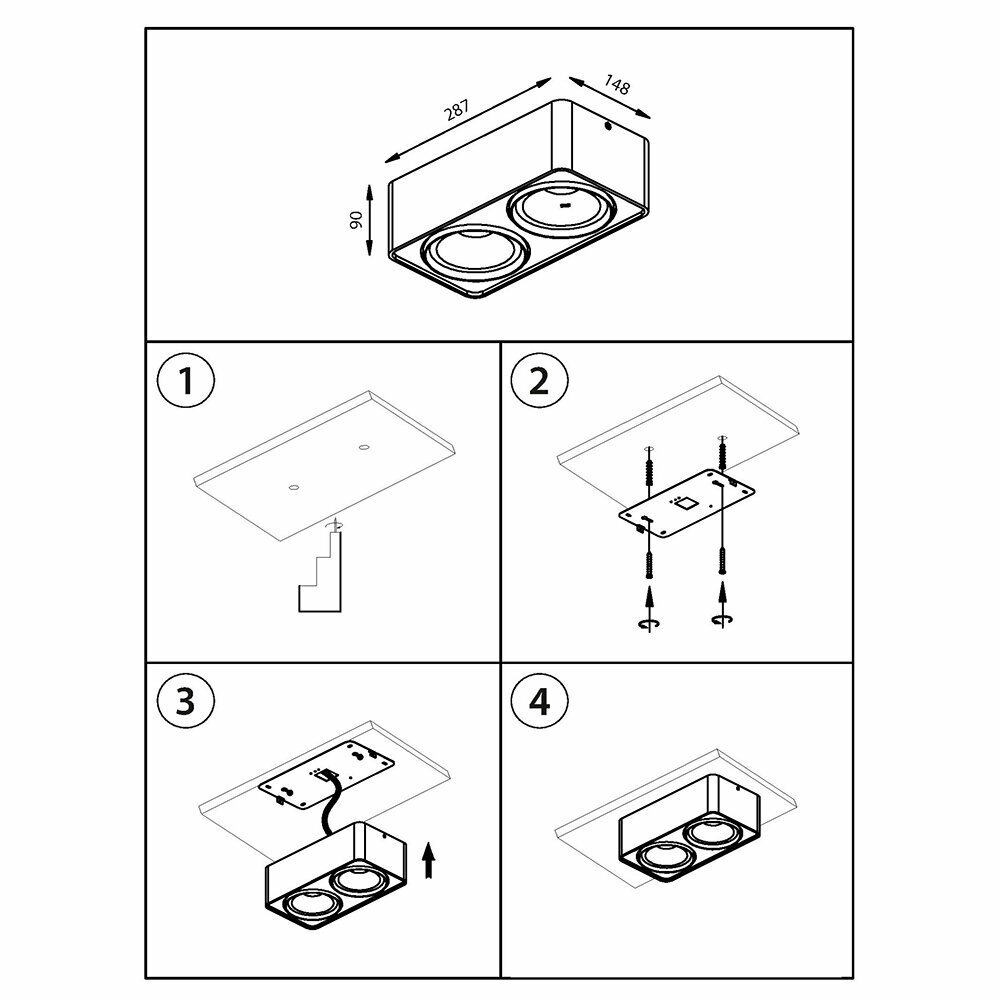 287
148
90

1

2

3

4