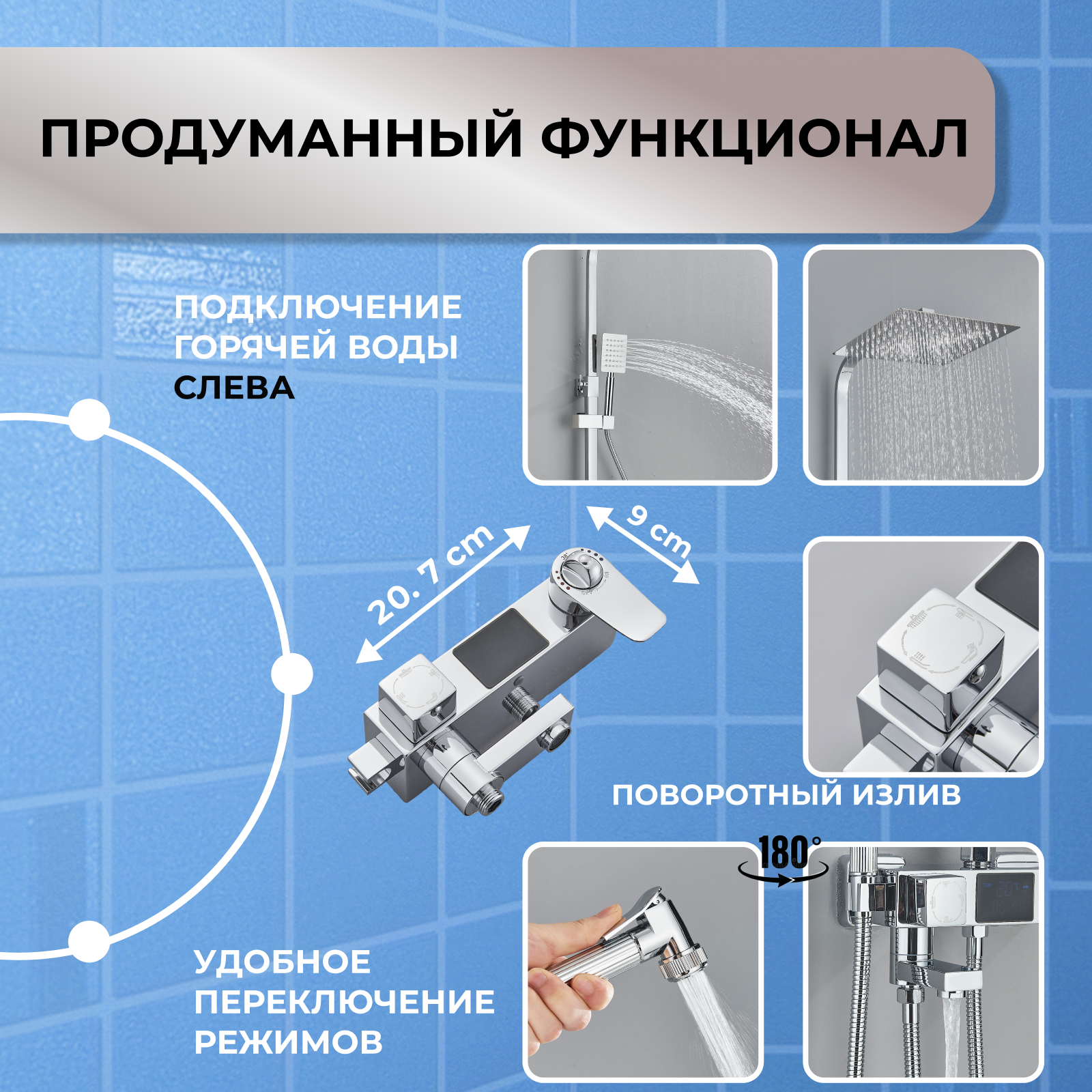 ПРОДУМАННЫЙ ФУНКЦИОНАЛ

ПОДКЛЮЧЕНИЕ ГОРЯЧЕЙ ВОДЫ СЛЕВА

20. 7 cm

9 cm

ПОВОРОТНЫЙ ИЗЛИВ

180°

УДОБНОЕ ПЕРЕКЛЮЧЕНИЕ РЕЖИМОВ