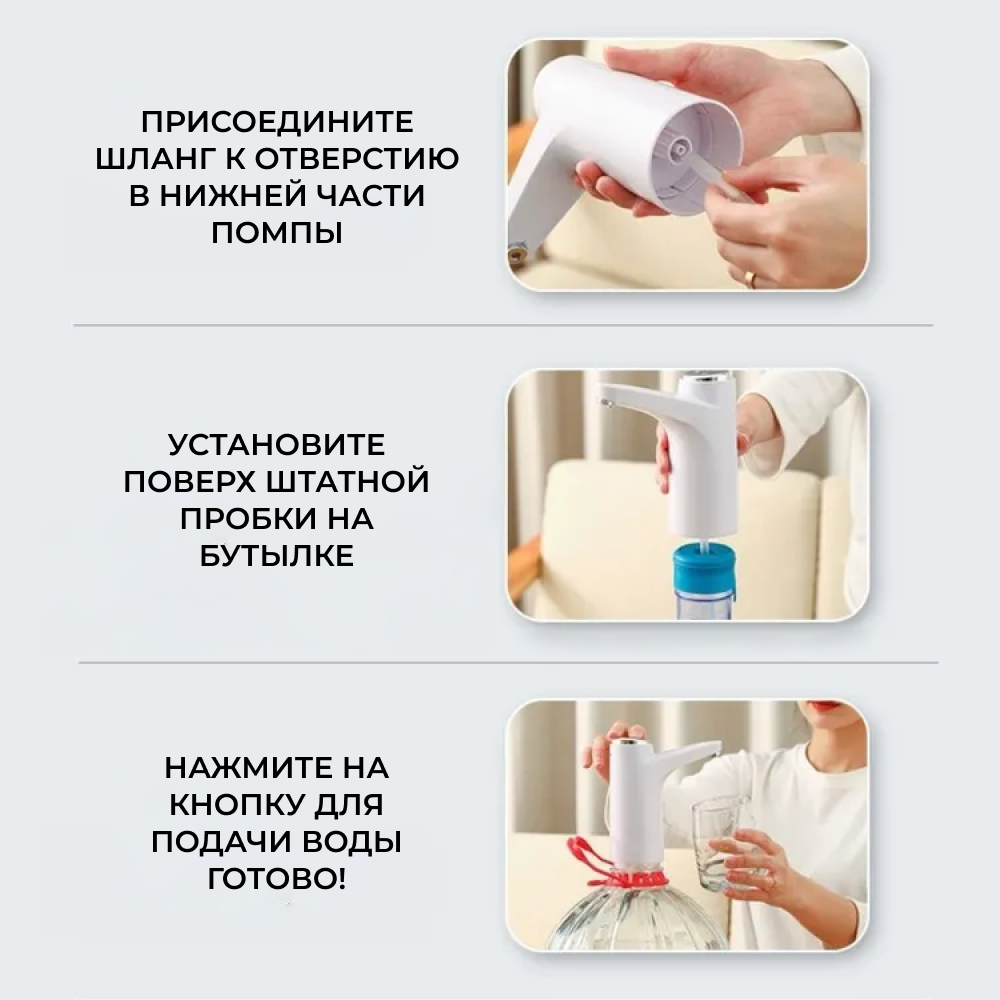 ПРИСОЕДИНИТЕ ШЛАНГ К ОТВЕРСТИЮ В НИЖНЕЙ ЧАСТИ ПОМПЫ

УСТАНОВИТЕ ПОВЕРХ ШТАТНОЙ ПРОБКИ НА БУТЫЛКЕ

НАЖМИТЕ НА КНОПКУ ДЛЯ ПОДАЧИ ВОДЫ ГОТОВО!