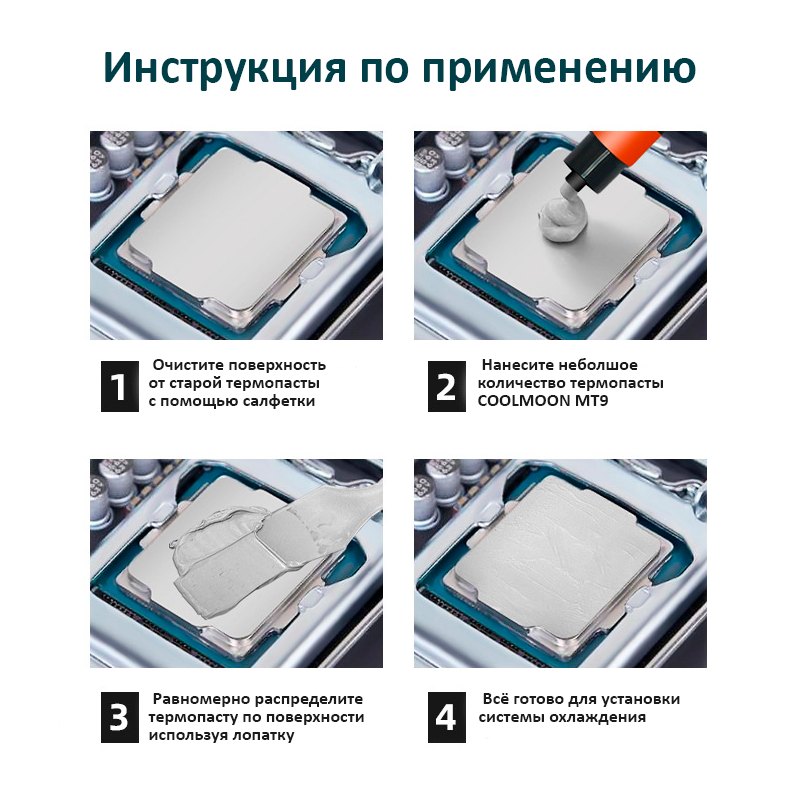 Инструкция по применению

1 Очистите поверхность от старой термопасты с помощью салфетки

2 Нанесите небольшое количество термопасты COOLMOON MT9

3 Равномерно распределите термопасту по поверхности используя лопатку

4 Всё готово для установки системы охлаждения