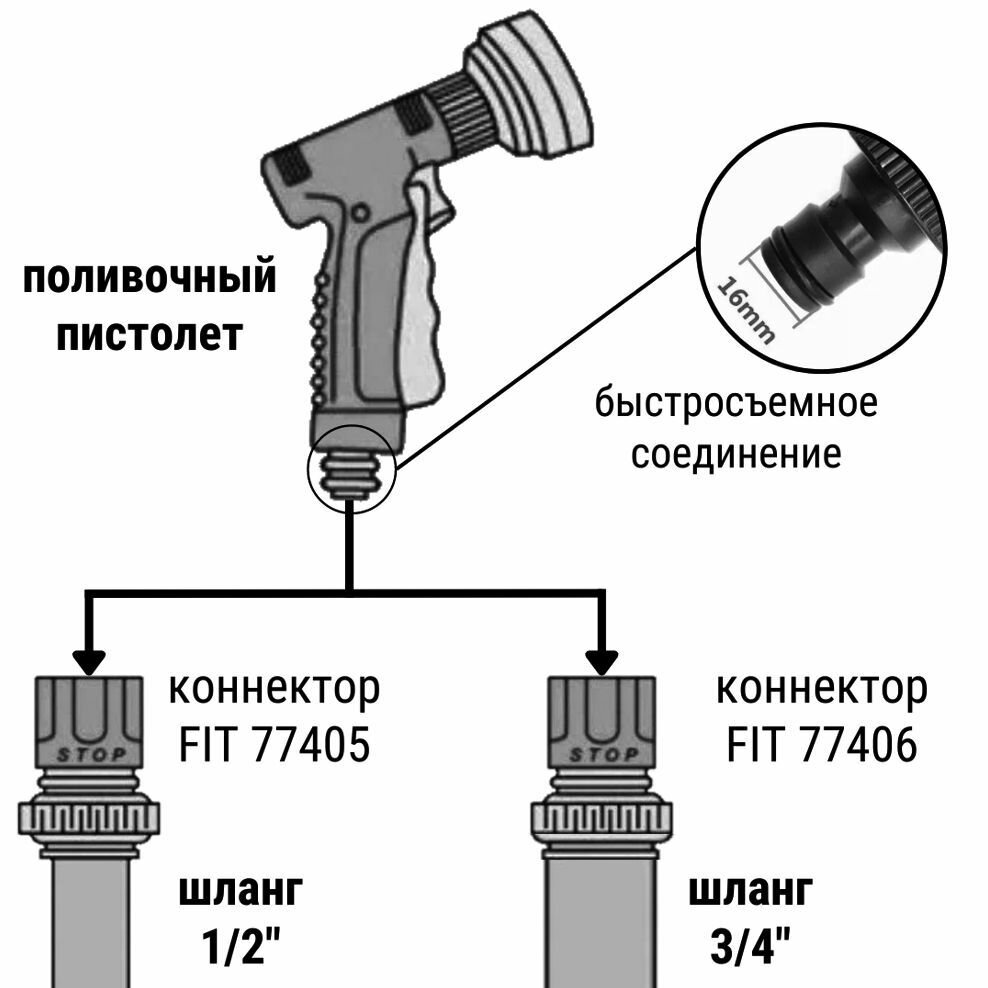 поливочный пистолет

16mm

быстросъемное соединение

STOP

коннектор FIT 77405

шланг 1/2"

STOP

коннектор FIT 77406

шланг 3/4"