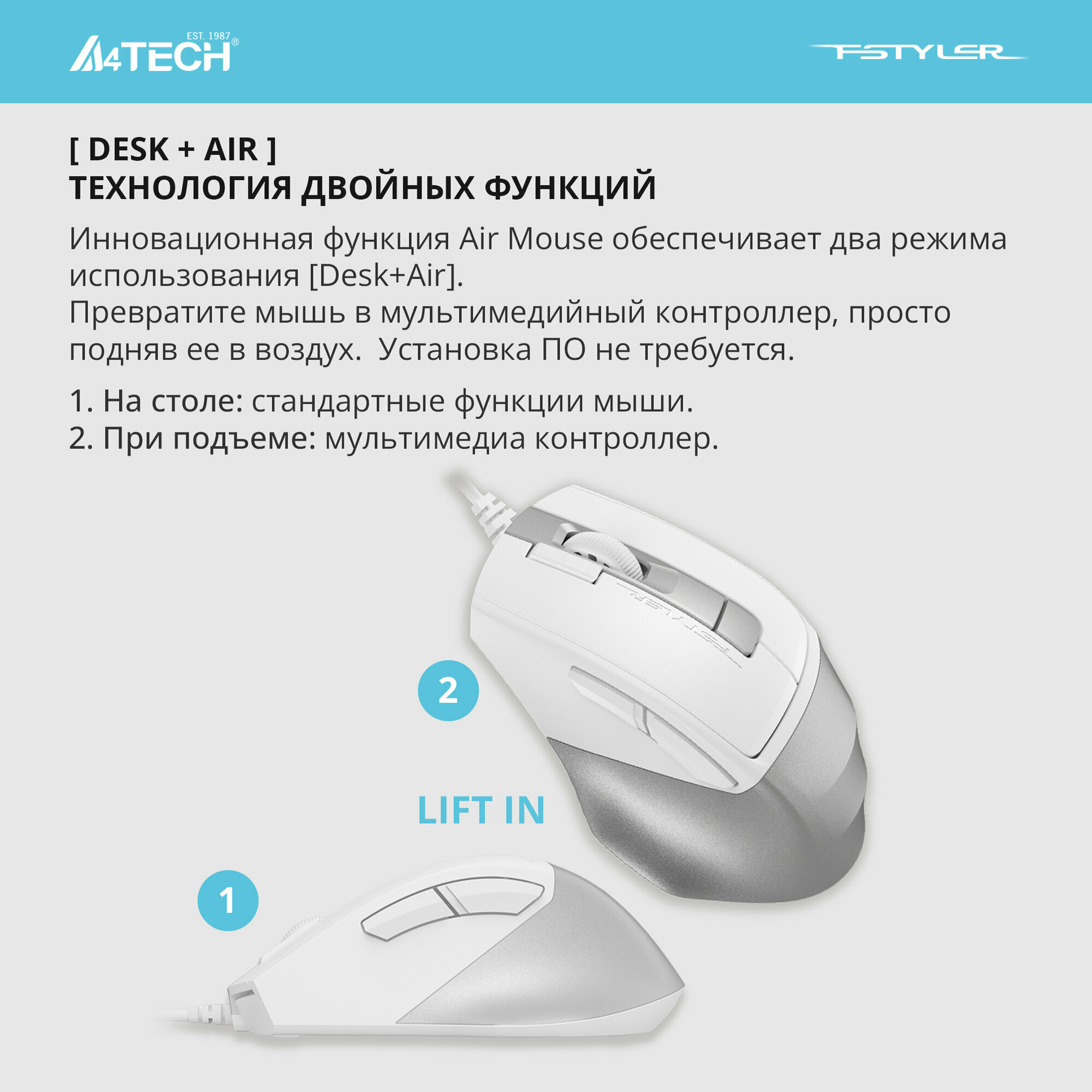 EST. 1987
A4TECH®

FSTYLER

[ DESK + AIR ]
ТЕХНОЛОГИЯ ДВОЙНЫХ ФУНКЦИЙ

Инновационная функция Air Mouse обеспечивает два режима использования [Desk+Air].
Превратите мышь в мультимедийный контроллер, просто подняв ее в воздух. Установка ПО не требуется.

1. На столе: стандартные функции мыши.
2. При подъеме: мультимедиа контроллер.

FSTYLER

2

LIFT IN

1