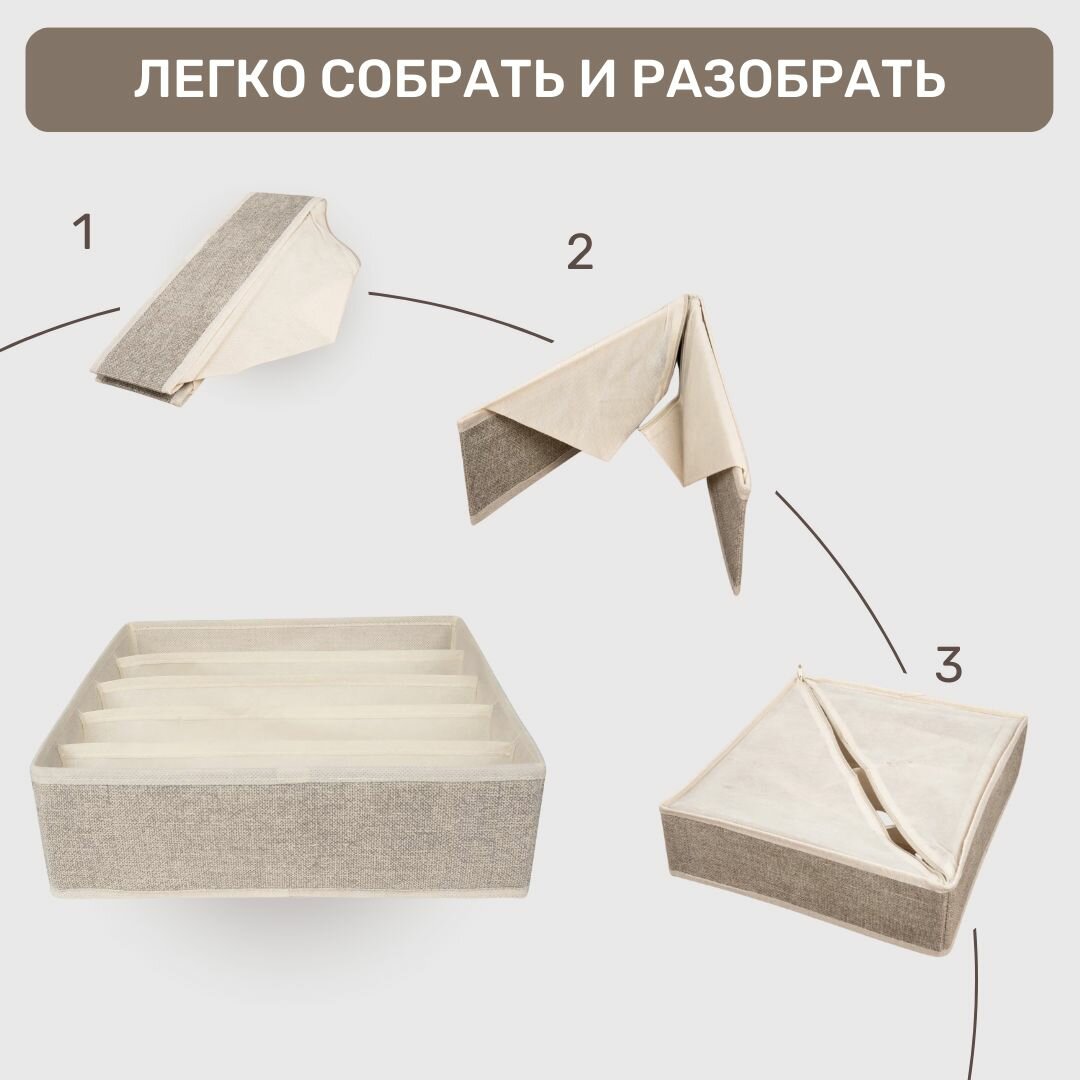 ЛЕГКО СОБРАТЬ И РАЗОБРАТЬ

1

2

3