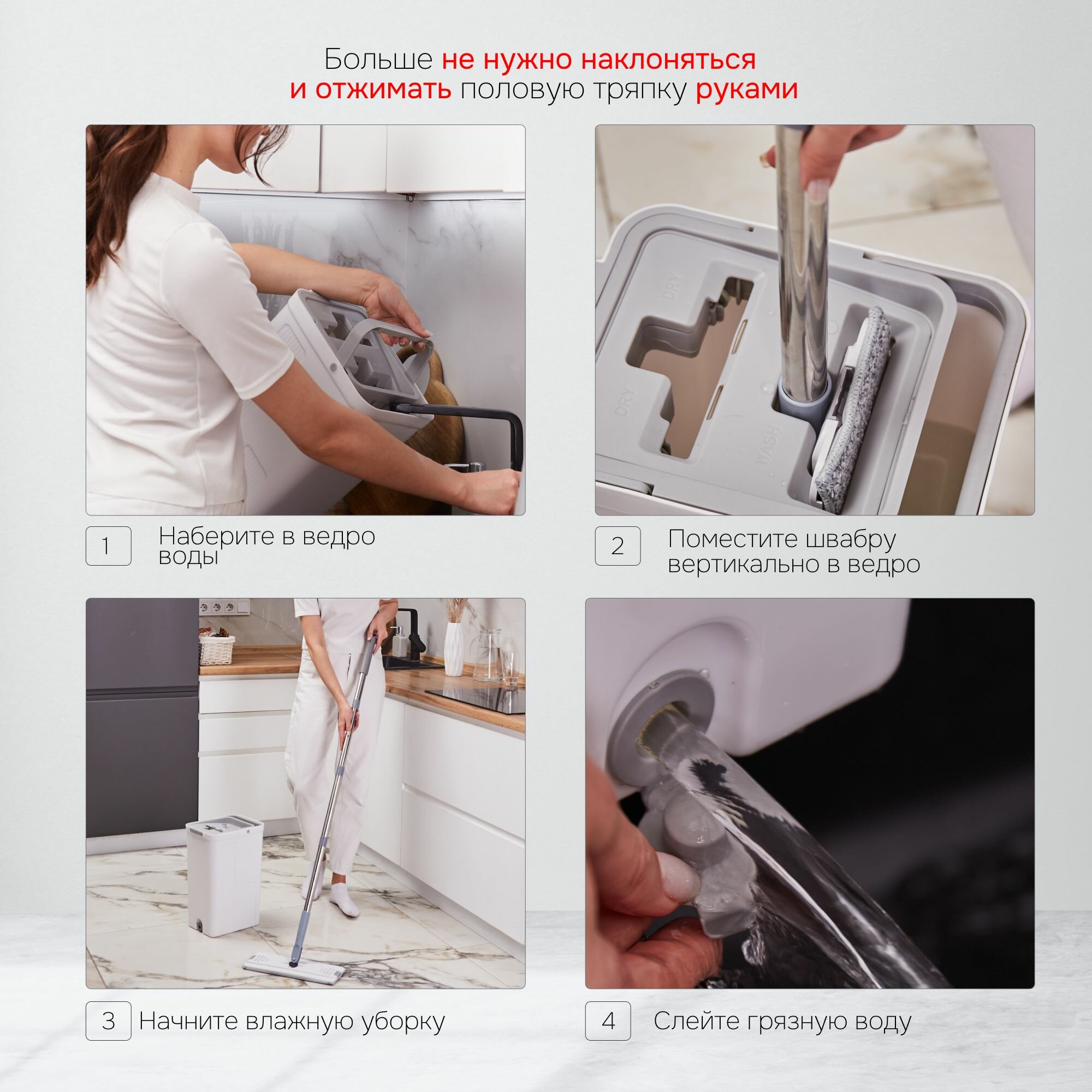 Больше не нужно наклоняться и отжимать половую тряпку руками

DRY
DRY
WASH

1 Наберите в ведро воды

2 Поместите швабру вертикально в ведро

3 Начните влажную уборку

4 Слейте грязную воду