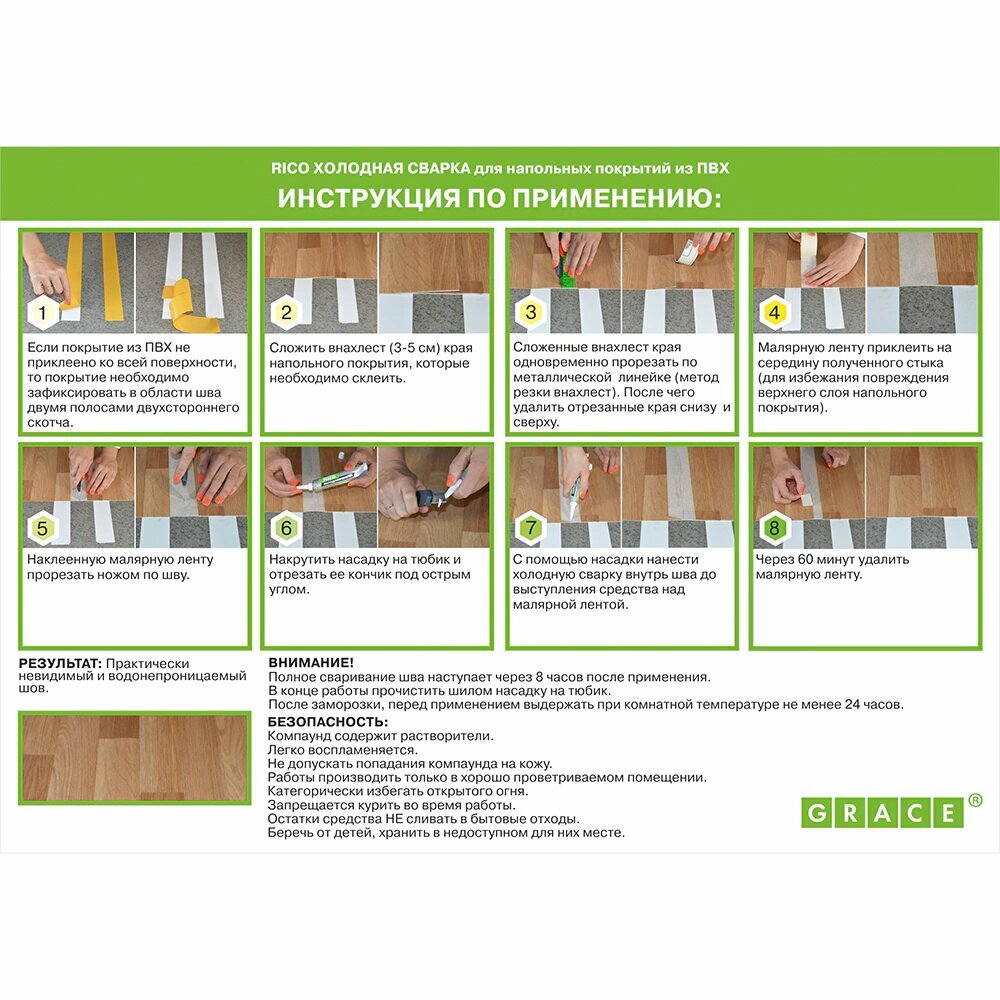 RICO ХОЛОДНАЯ СВАРКА для напольных покрытий из ПВХ
ИНСТРУКЦИЯ ПО ПРИМЕНЕНИЮ:

1
Если покрытие из ПВХ не приклеено ко всей поверхности, то покрытие необходимо зафиксировать в области шва двумя полосами двухстороннего скотча.

2
Сложить внахлест (3-5 см) края напольного покрытия, которые необходимо склеить.

3
Сложенные внахлест края одновременно прорезать по металлической линейке (метод резки внахлест). После чего удалить отрезанные края снизу и сверху.

4
Малярную ленту приклеить на середину полученного стыка (для избежания повреждения верхнего слоя напольного покрытия).

5
Наклеенную малярную ленту прорезать ножом по шву.

6
Накрутить насадку на тюбик и отрезать ее кончик под острым углом.

7
С помощью насадки нанести холодную сварку внутрь шва до выступления средства над малярной лентой.

8
Через 60 минут удалить малярную ленту.

РЕЗУЛЬТАТ: Практически невидимый и водонепроницаемый шов.

ВНИМАНИЕ!
Полное сваривание шва наступает через 8 часов после применения.
В конце работы прочистить шилом насадку на тюбик.
После заморозки, перед применением выдержать при комнатной температуре не менее 24 часов.

БЕЗОПАСНОСТЬ:
Компаунд содержит растворители.
Легко воспламеняется.
Не допускать попадания компаунда на кожу.
Работы производить только в хорошо проветриваемом помещении.
Категорически избегать открытого огня.
Запрещается курить во время работы.
Остатки средства НЕ сливать в бытовые отходы.
Беречь от детей, хранить в недоступном для них месте.

GRACE ®