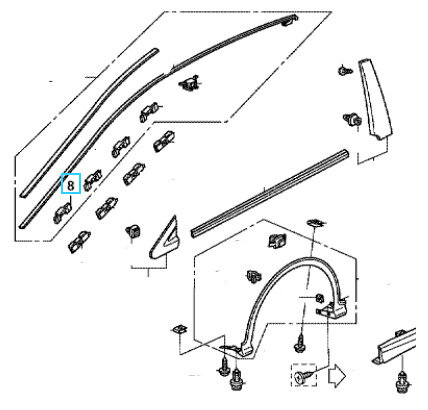 8