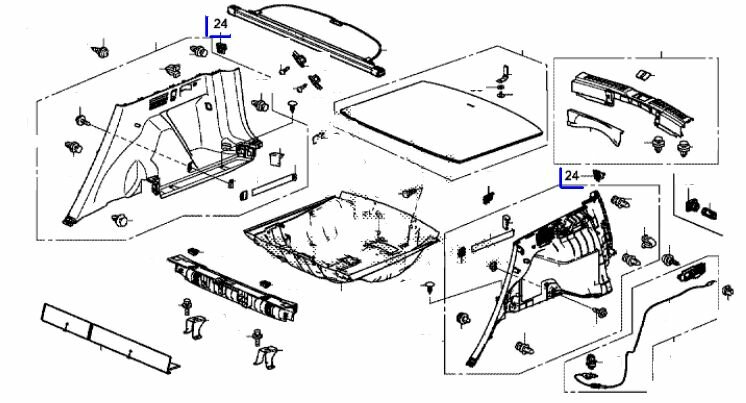 24

24