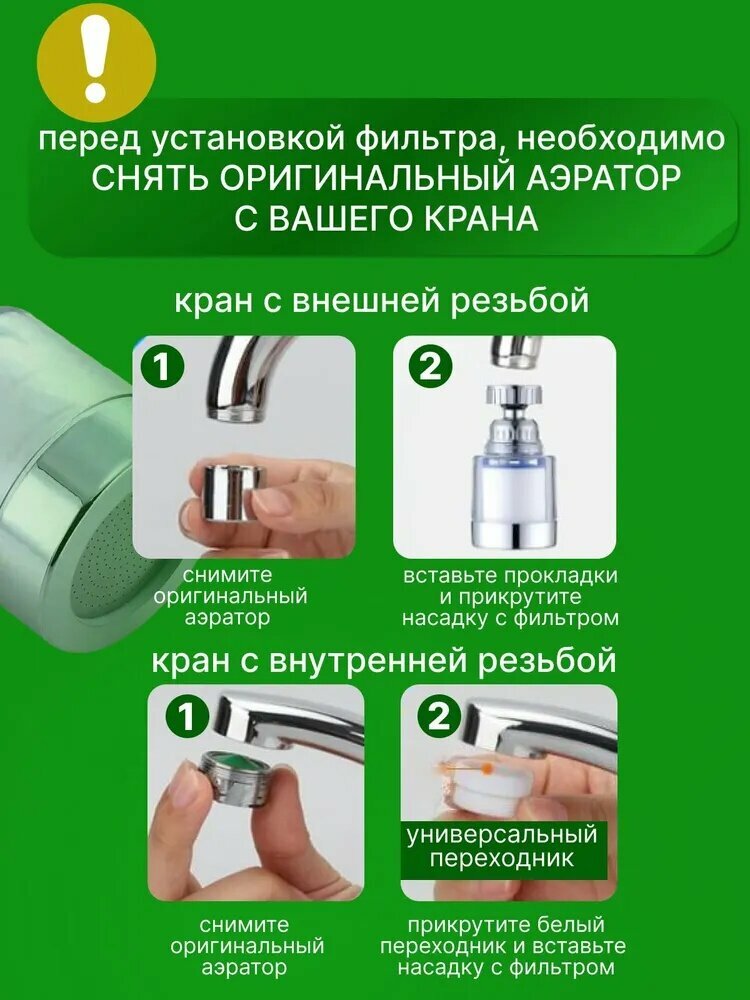 !

перед установкой фильтра, необходимо СНЯТЬ ОРИГИНАЛЬНЫЙ АЭРАТОР С ВАШЕГО КРАНА

кран с внешней резьбой

1

снимите оригинальный аэратор

2

вставьте прокладки и прикрутите насадку с фильтром

кран с внутренней резьбой

1

снимите оригинальный аэратор

2

универсальный переходник

прикрутите белый переходник и вставьте насадку с фильтром