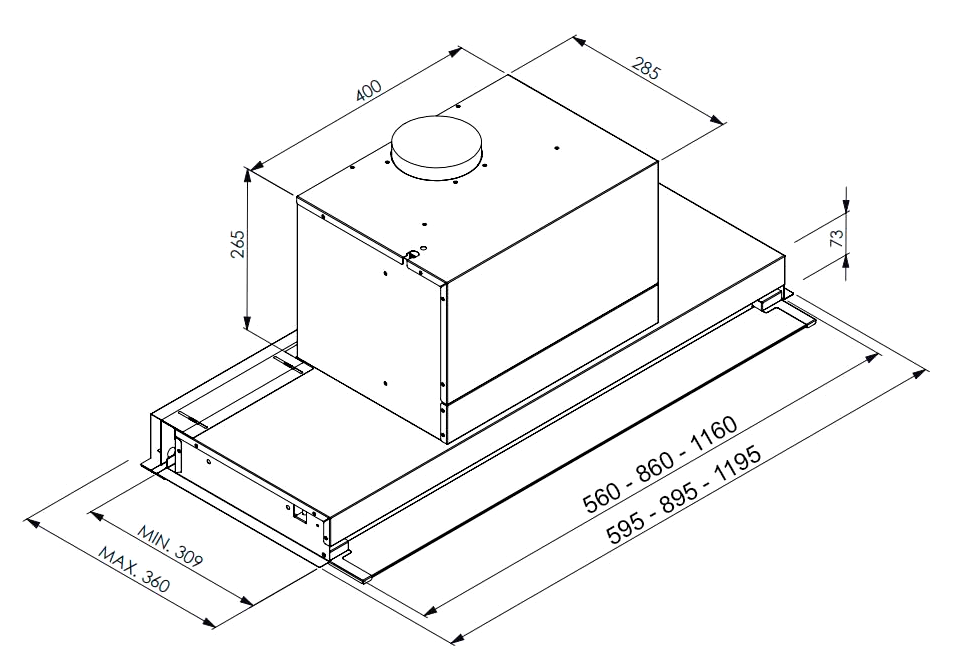 400
285
265
73
560 - 860 - 1160
595 - 895 - 1195
MIN. 309
MAX. 360