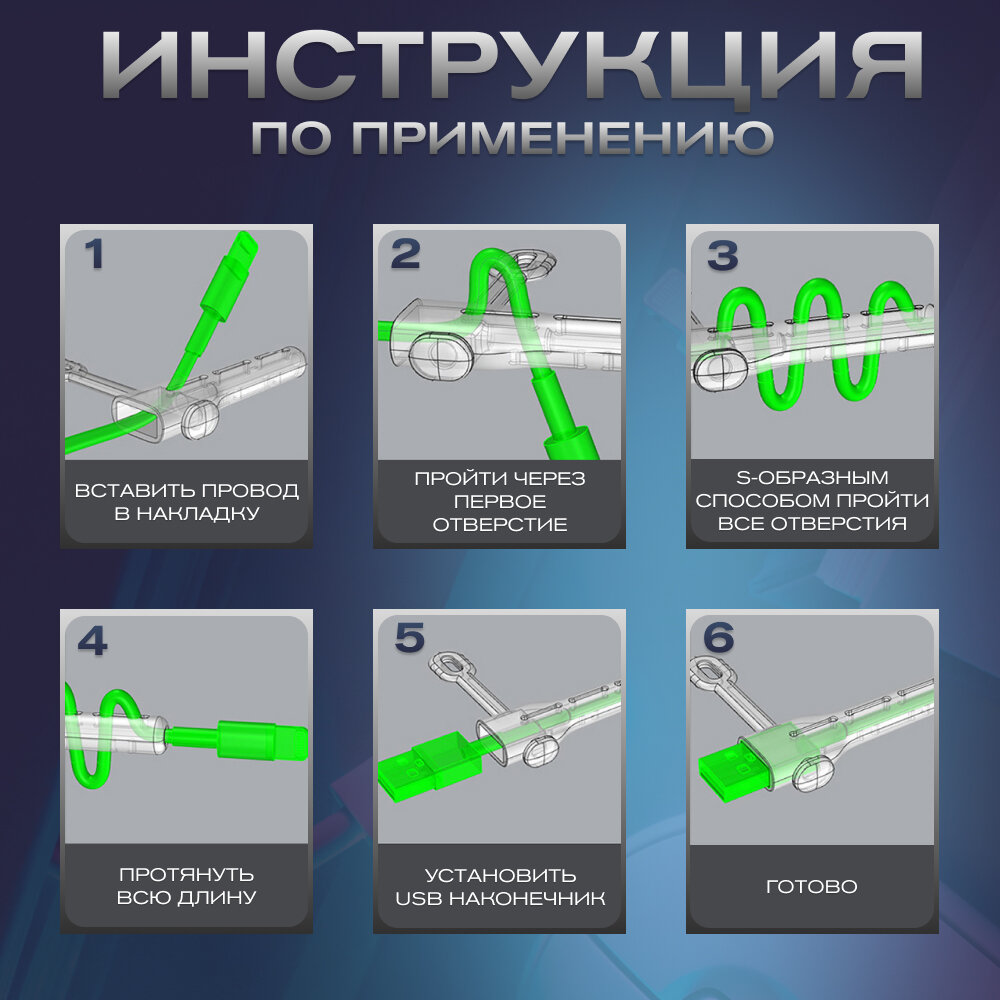 ИНСТРУКЦИЯ
ПО ПРИМЕНЕНИЮ

1
ВСТАВИТЬ ПРОВОД В НАКЛАДКУ

2
ПРОЙТИ ЧЕРЕЗ ПЕРВОЕ ОТВЕРСТИЕ

3
S-ОБРАЗНЫМ СПОСОБОМ ПРОЙТИ ВСЕ ОТВЕРСТИЯ

4
ПРОТЯНУТЬ ВСЮ ДЛИНУ

5
УСТАНОВИТЬ USB НАКОНЕЧНИК

6
ГОТОВО