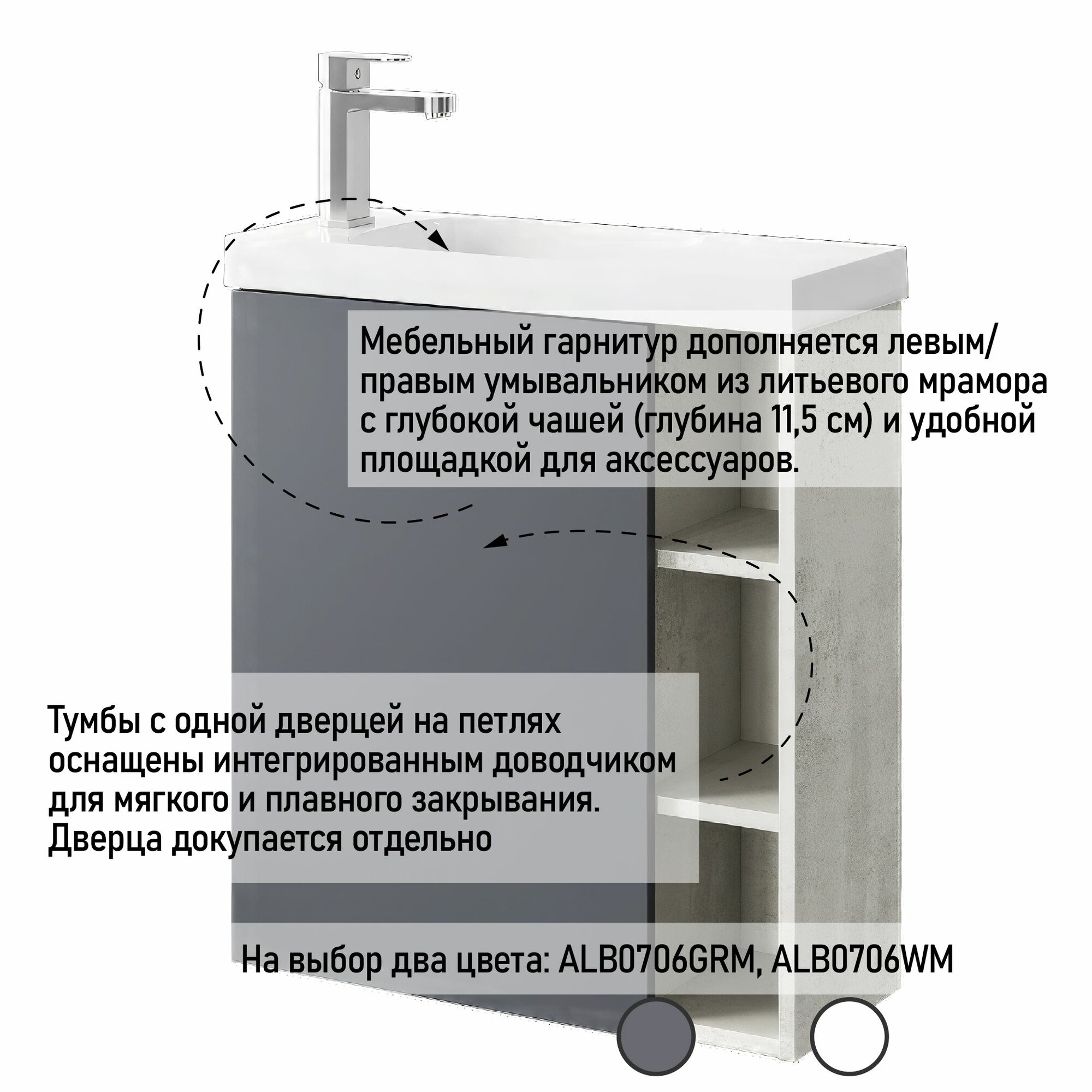 Мебельный гарнитур дополняется левым/правым умывальником из литьевого мрамора с глубокой чашей (глубина 11,5 см) и удобной площадкой для аксессуаров.

Тумбы с одной дверцей на петлях оснащены интегрированным доводчиком для мягкого и плавного закрывания. Дверца докупается отдельно

На выбор два цвета: ALB0706GRM, ALB0706WM