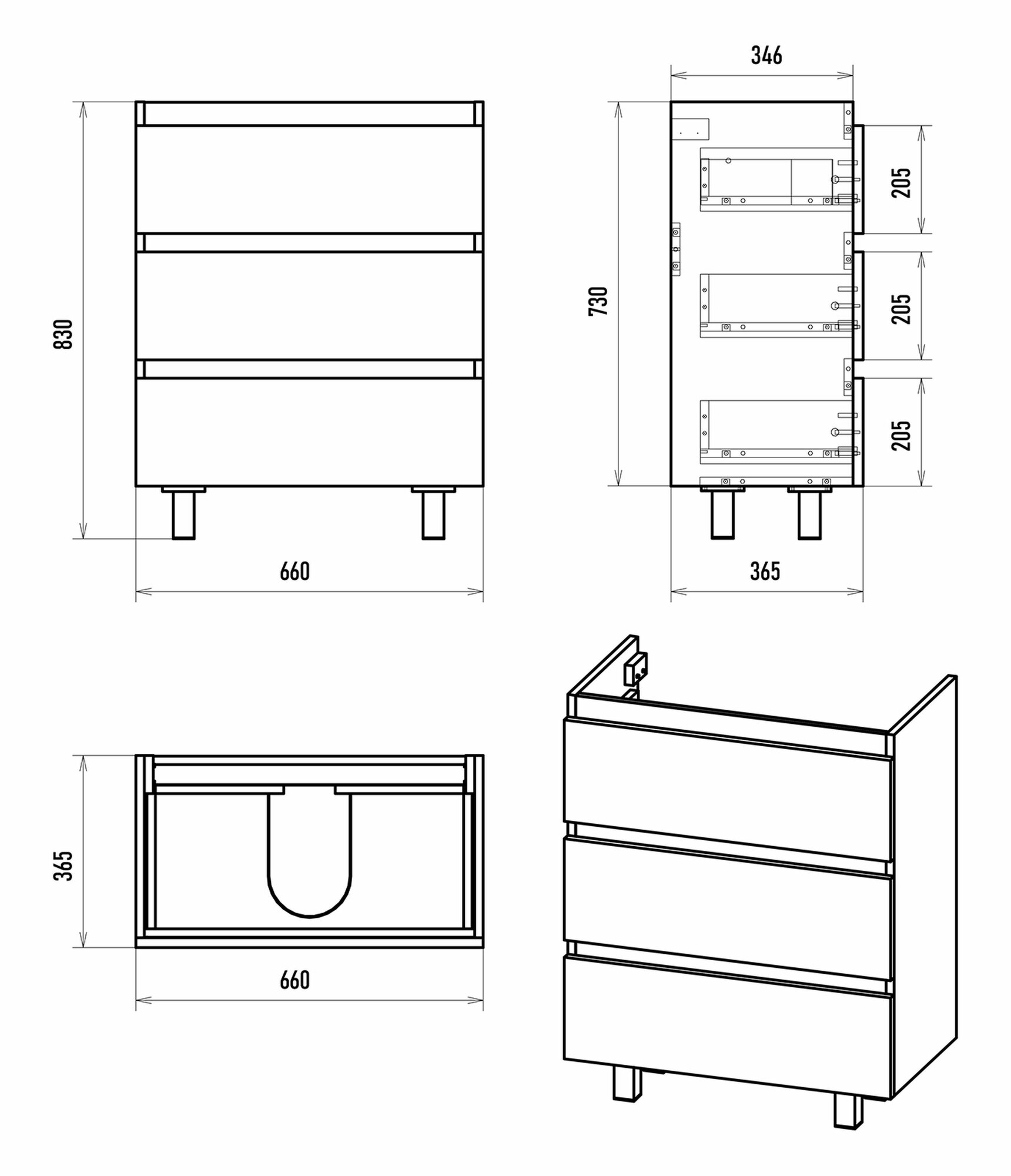 830

660

346

730

205

205

205

365

365

660