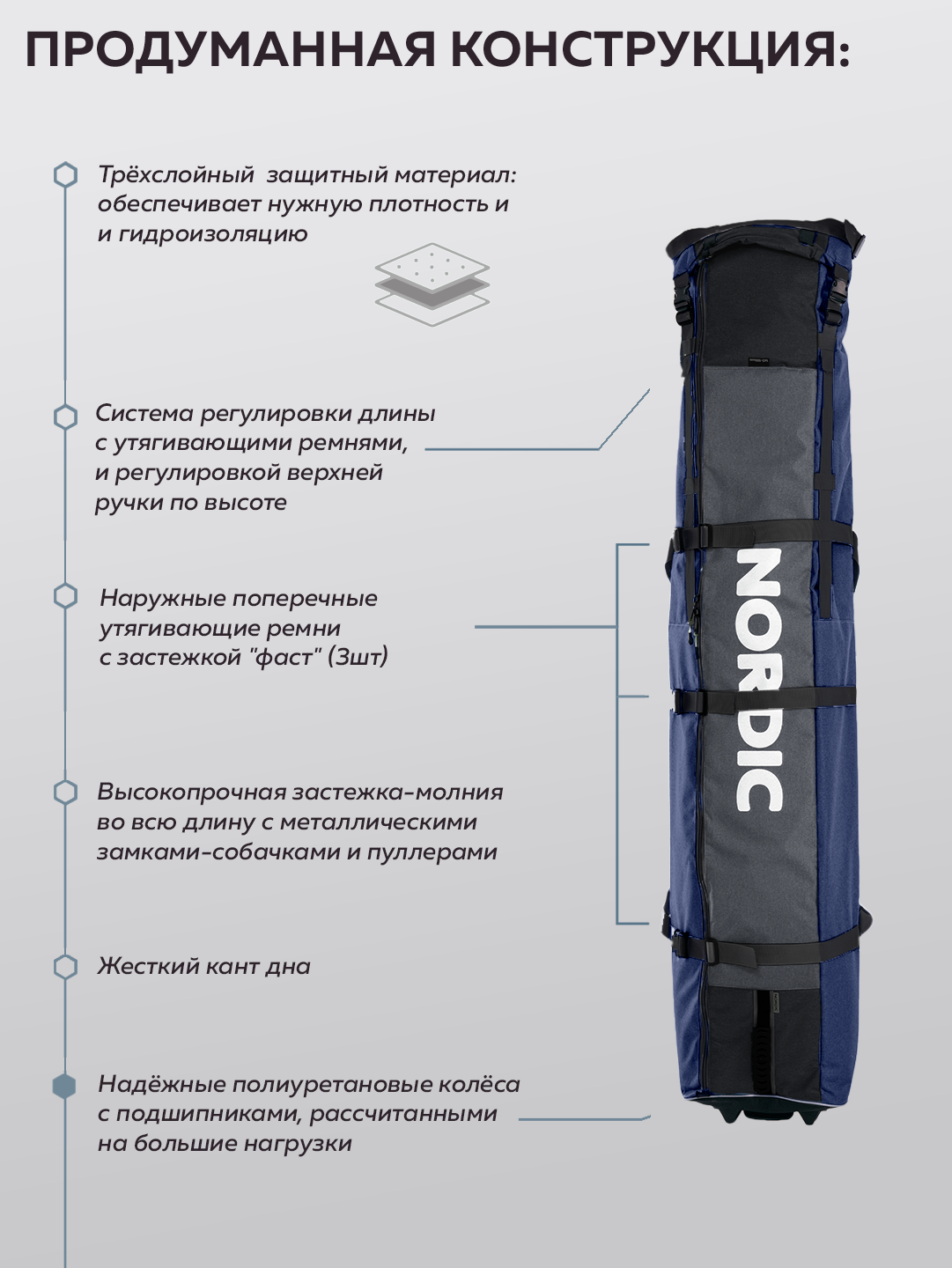 ПРОДУМАННАЯ КОНСТРУКЦИЯ:

Трёхслойный защитный материал: обеспечивает нужную плотность и и гидроизоляцию

Система регулировки длины с утягивающими ремнями, и регулировкой верхней ручки по высоте

Наружные поперечные утягивающие ремни с застежкой "фаст" (3шт)

Высокопрочная застежка-молния во всю длину с металлическими замками-собачками и пуллерами

Жесткий кант дна

Надёжные полиуретановые колёса с подшипниками, рассчитанными на большие нагрузки

NORDIC