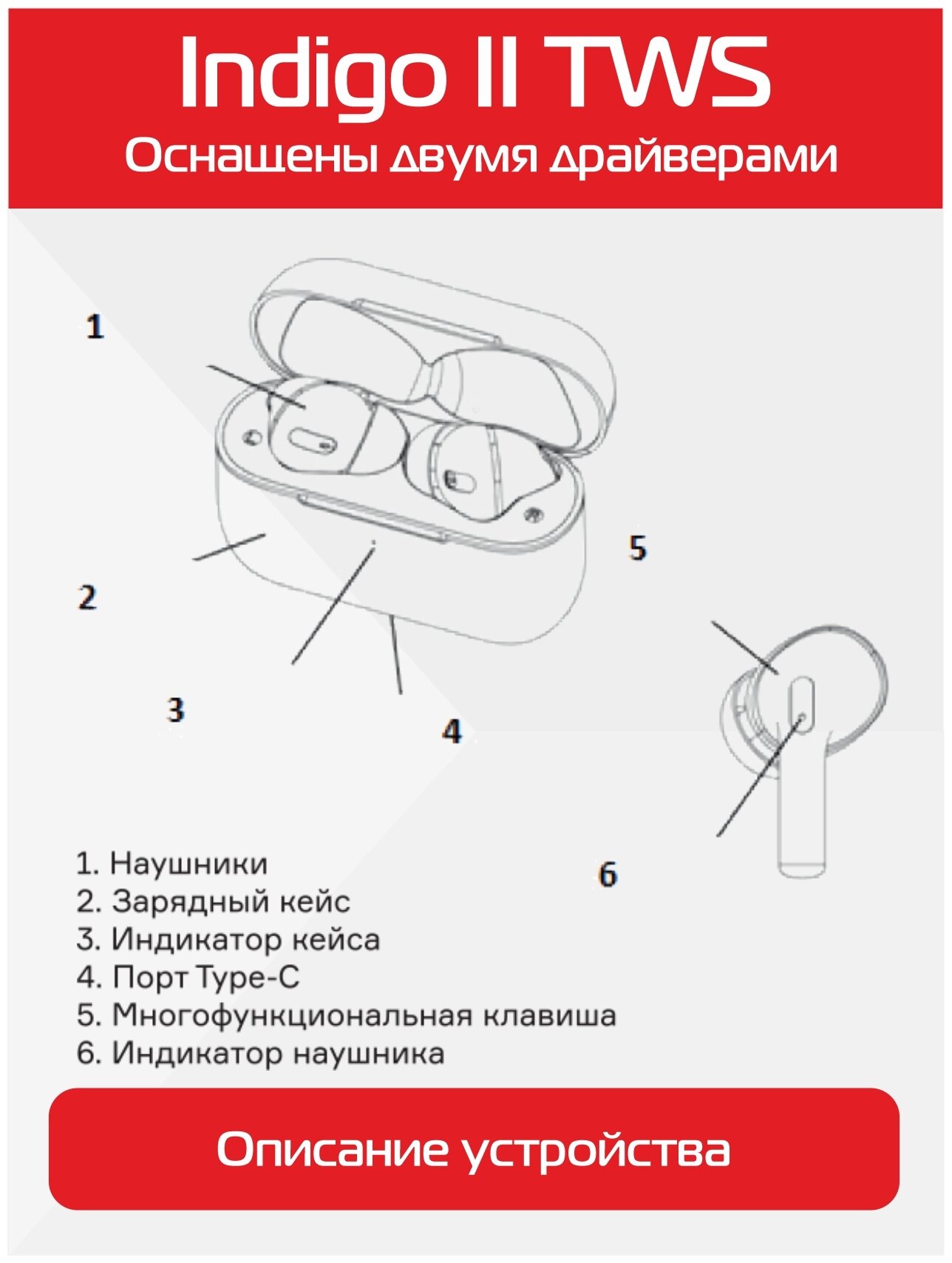 Indigo II TWS
Оснащены двумя драйверами

1

2

3

4

5

6

1. Наушники
2. Зарядный кейс
3. Индикатор кейса
4. Порт Type-C
5. Многофункциональная клавиша
6. Индикатор наушника

Описание устройства