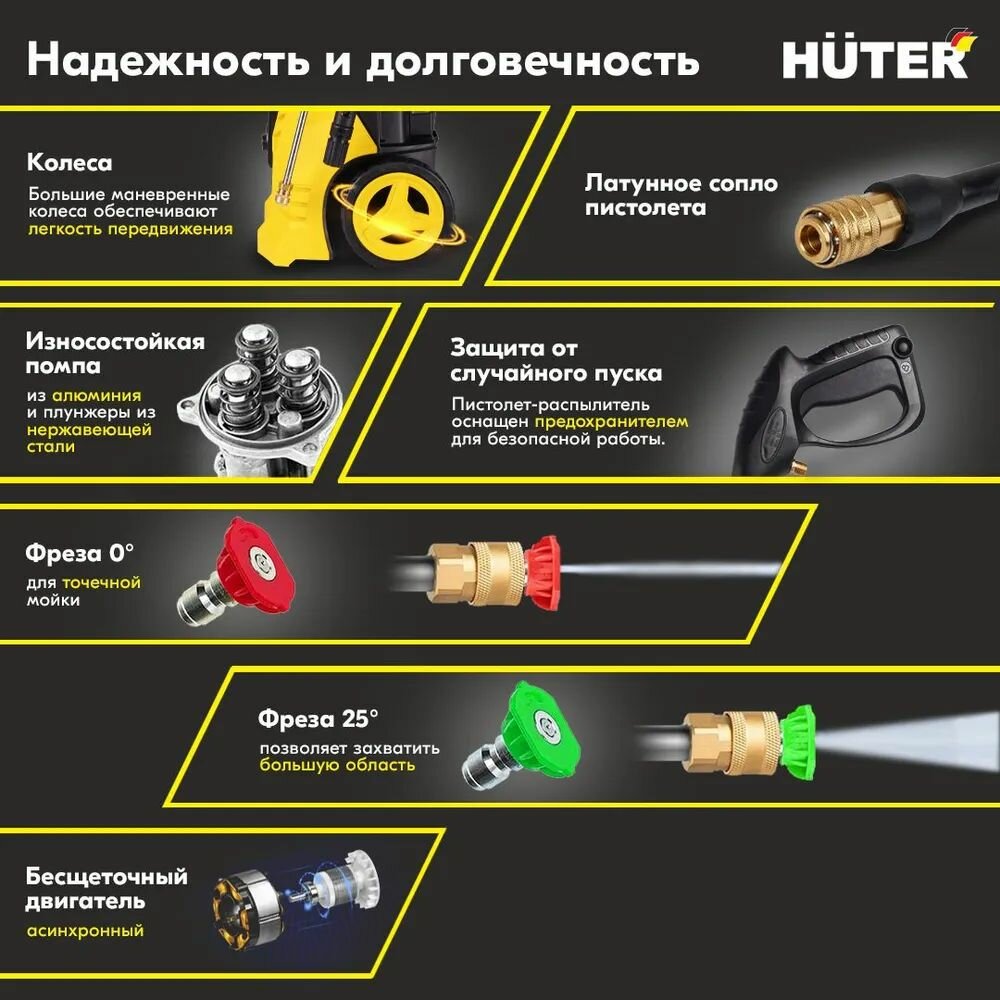 Надежность и долговечность

HÜTER

Колеса

Большие маневренные колеса обеспечивают легкость передвижения

Латунное сопло пистолета

Износостойкая помпа

из алюминия и плунжеры из нержавеющей стали

Защита от случайного пуска

Пистолет-распылитель оснащен предохранителем для безопасной работы.

Фреза 0°

для точечной мойки

Фреза 25°

позволяет захватить большую область

Бесщеточный двигатель

асинхронный