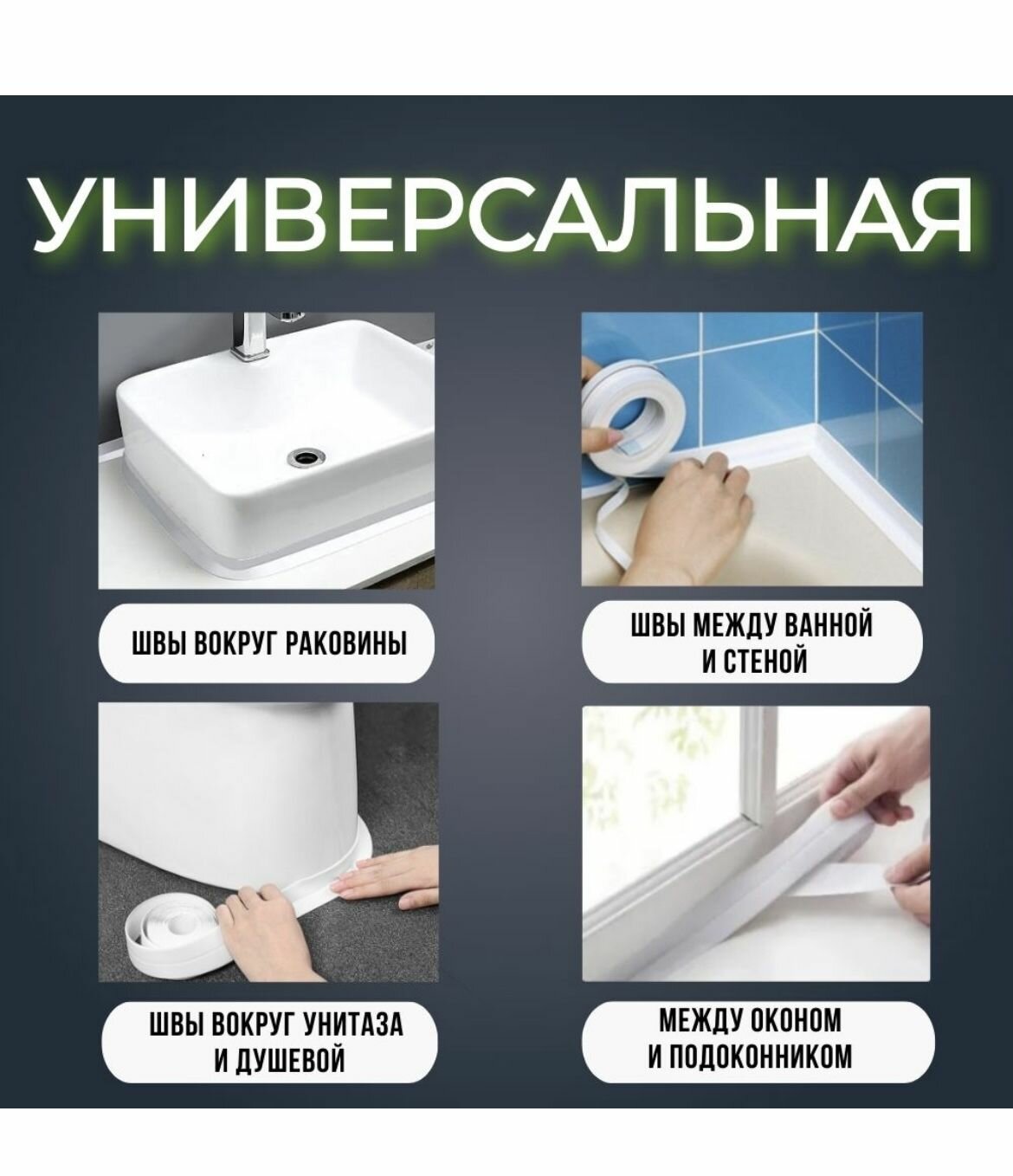 УНИВЕРСАЛЬНАЯ

ШВЫ ВОКРУГ РАКОВИНЫ

ШВЫ МЕЖДУ ВАННОЙ И СТЕНОЙ

ШВЫ ВОКРУГ УНИТАЗА И ДУШЕВОЙ

МЕЖДУ ОКОНОМ И ПОДОКОННИКОМ