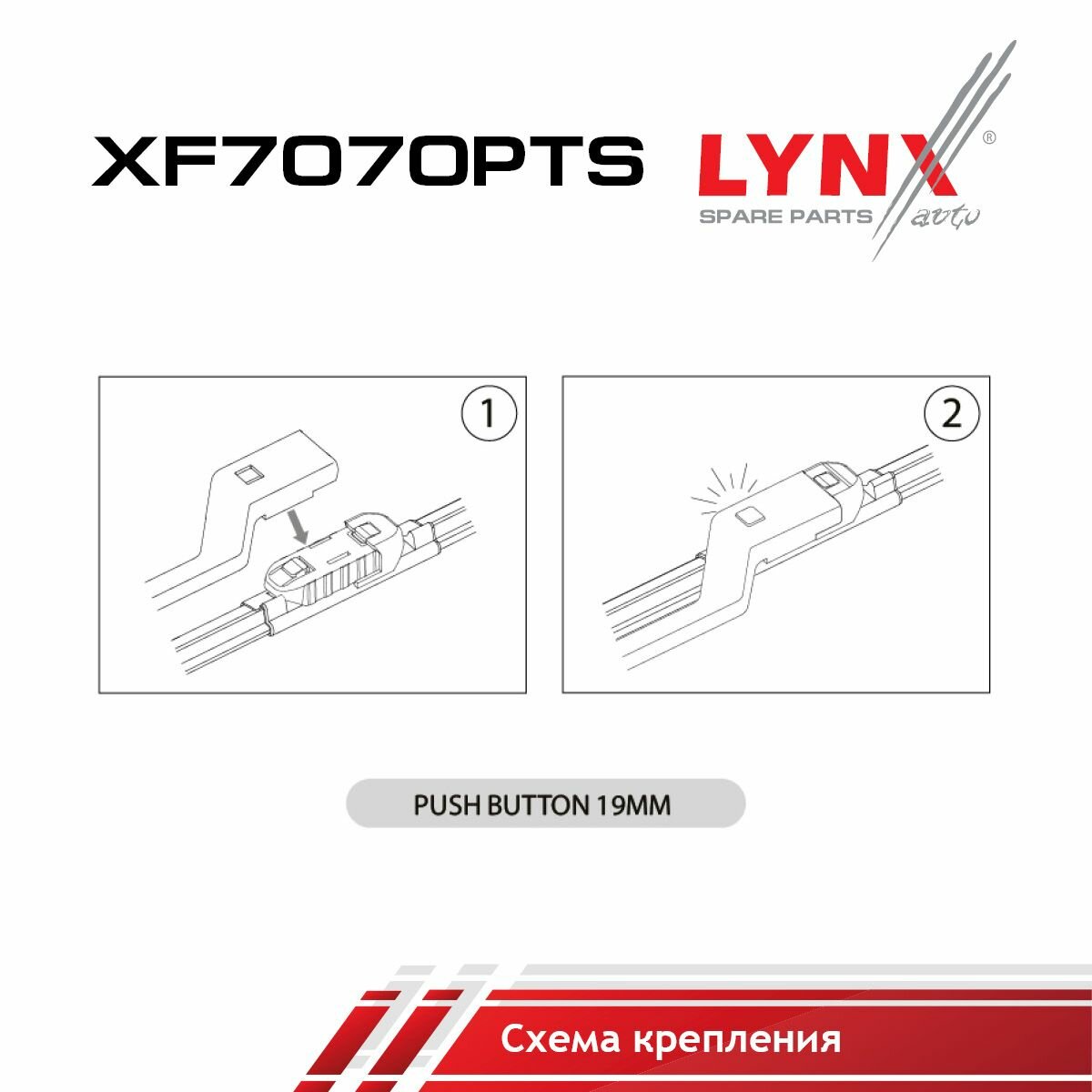 XF7070PTS

LYNX®
SPARE PARTS auto

1

2

PUSH BUTTON 19MM

Схема крепления