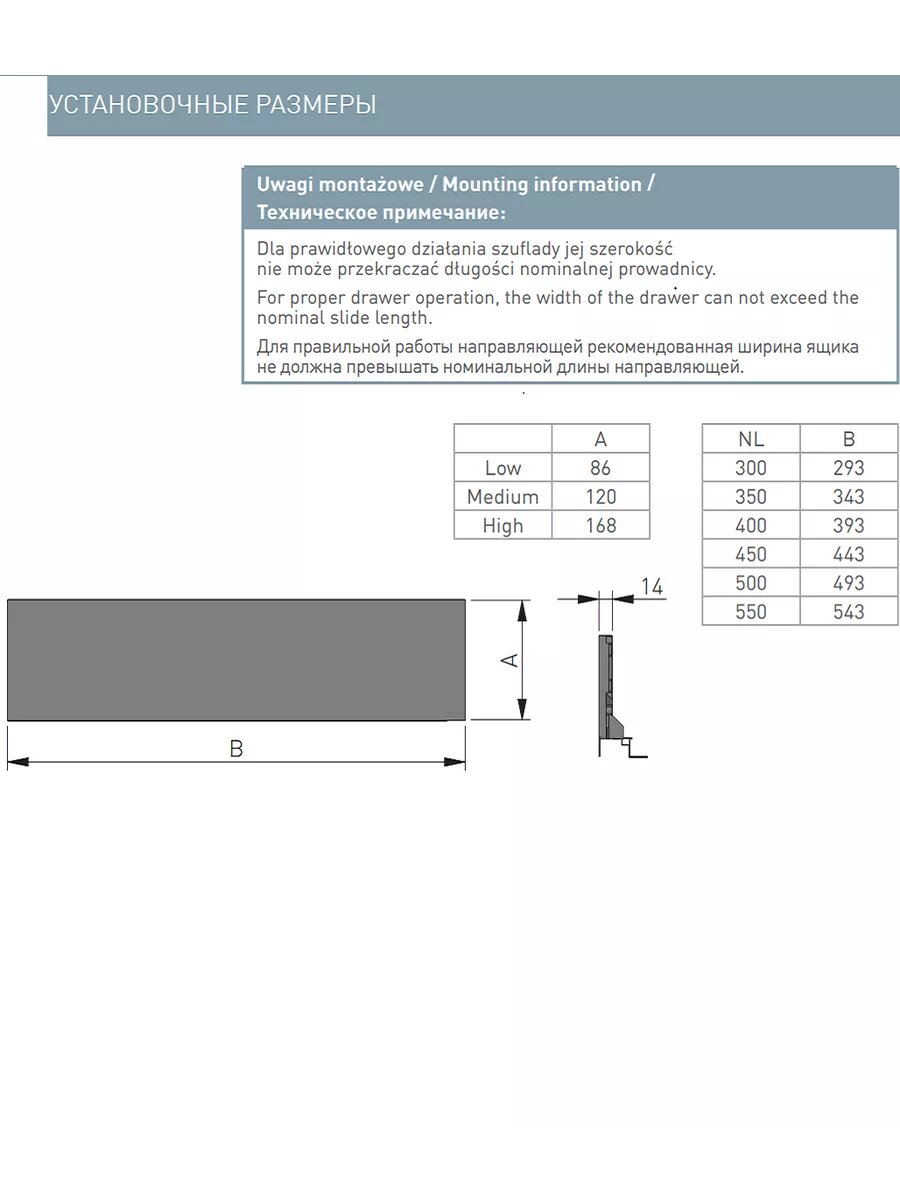 УСТАНОВОЧНЫЕ РАЗМЕРЫ

Uwagi montażowe / Mounting information / Техническое примечание:

Dla prawidłowego działania szuflady jej szerokość nie może przekraczać długości nominalnej prowadnicy.

For proper drawer operation, the width of the drawer can not exceed the nominal slide length.

Для правильной работы направляющей рекомендованная ширина ящика не должна превышать номинальной длины направляющей.

| | A |
|---|---|
| Low | 86 |
| Medium | 120 |
| High | 168 |

| NL | B |
|---|---|
| 300 | 293 |
| 350 | 343 |
| 400 | 393 |
| 450 | 443 |
| 500 | 493 |
| 550 | 543 |

14

A

B